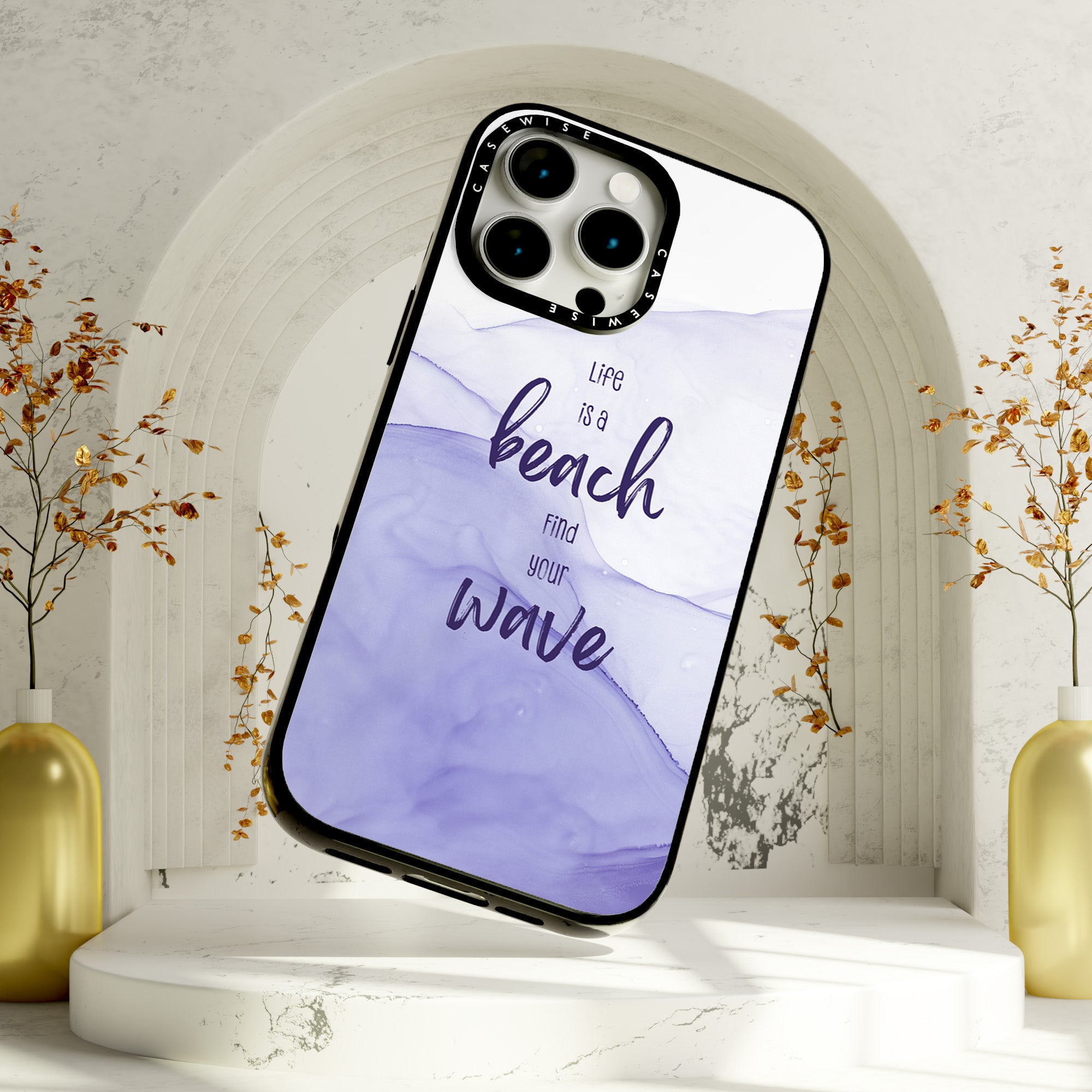 CASEWISE
CASEWISE

Life
is a
beach
Find
your
wave