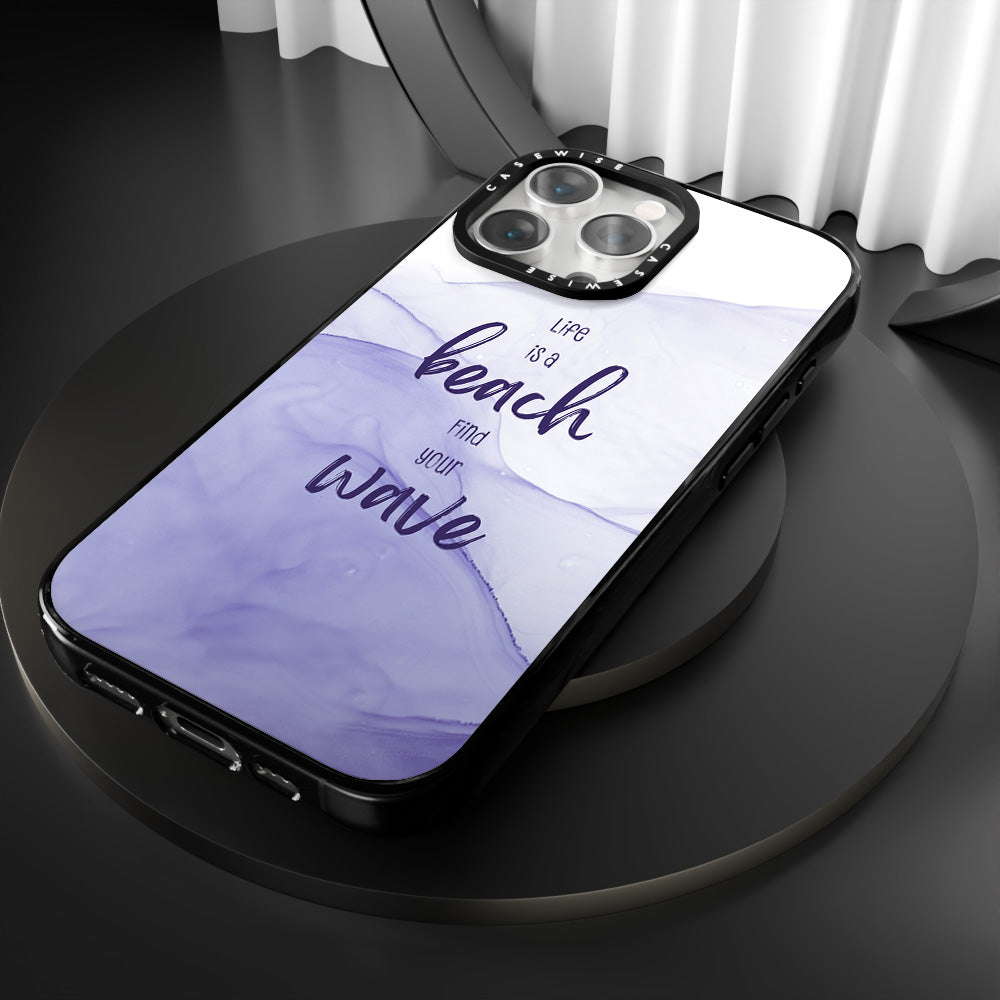 CASEWISE
CASEWISE

Life
is a
beach
Find
your
wave