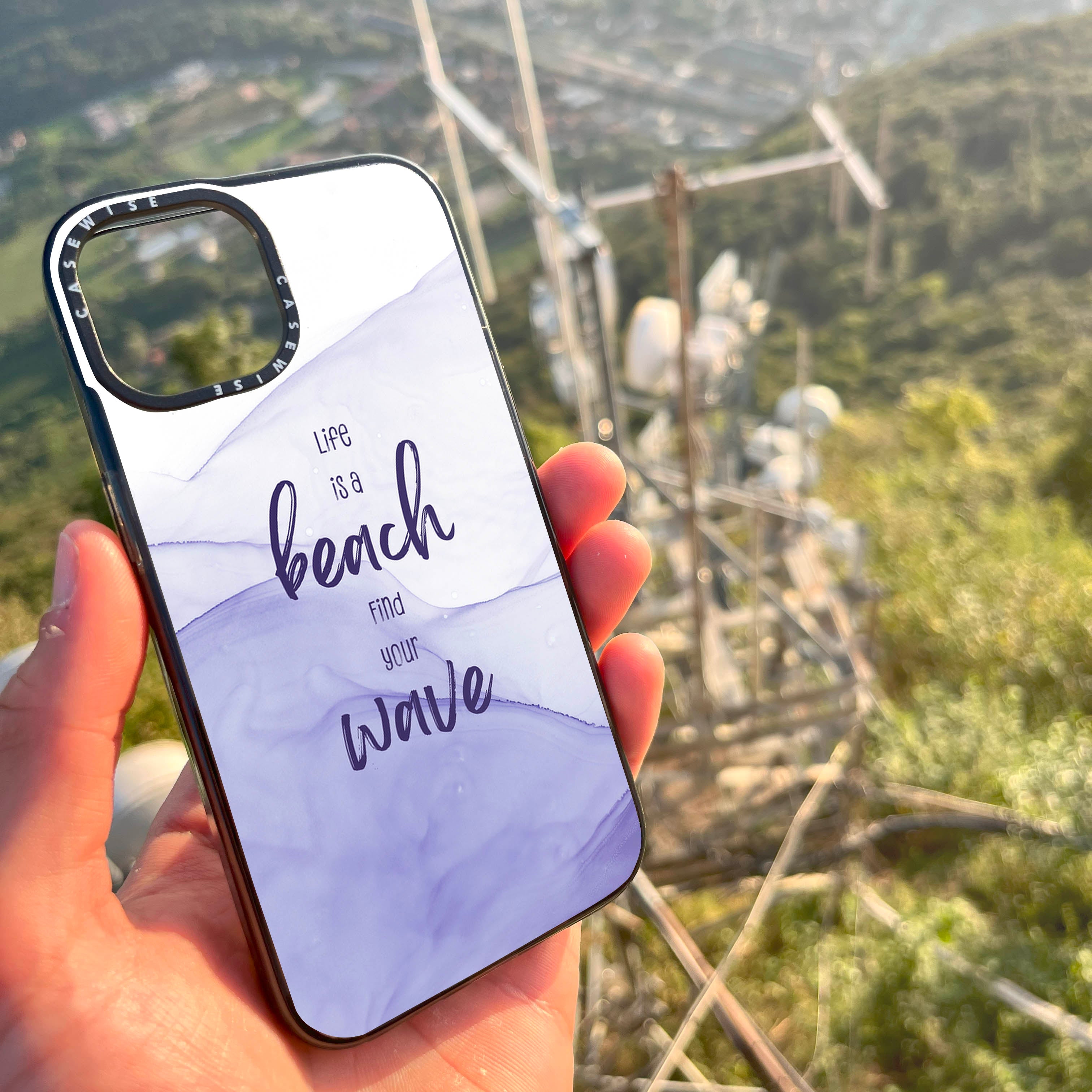 CASEWISE CASEWISE

Life is a beach Find your wave