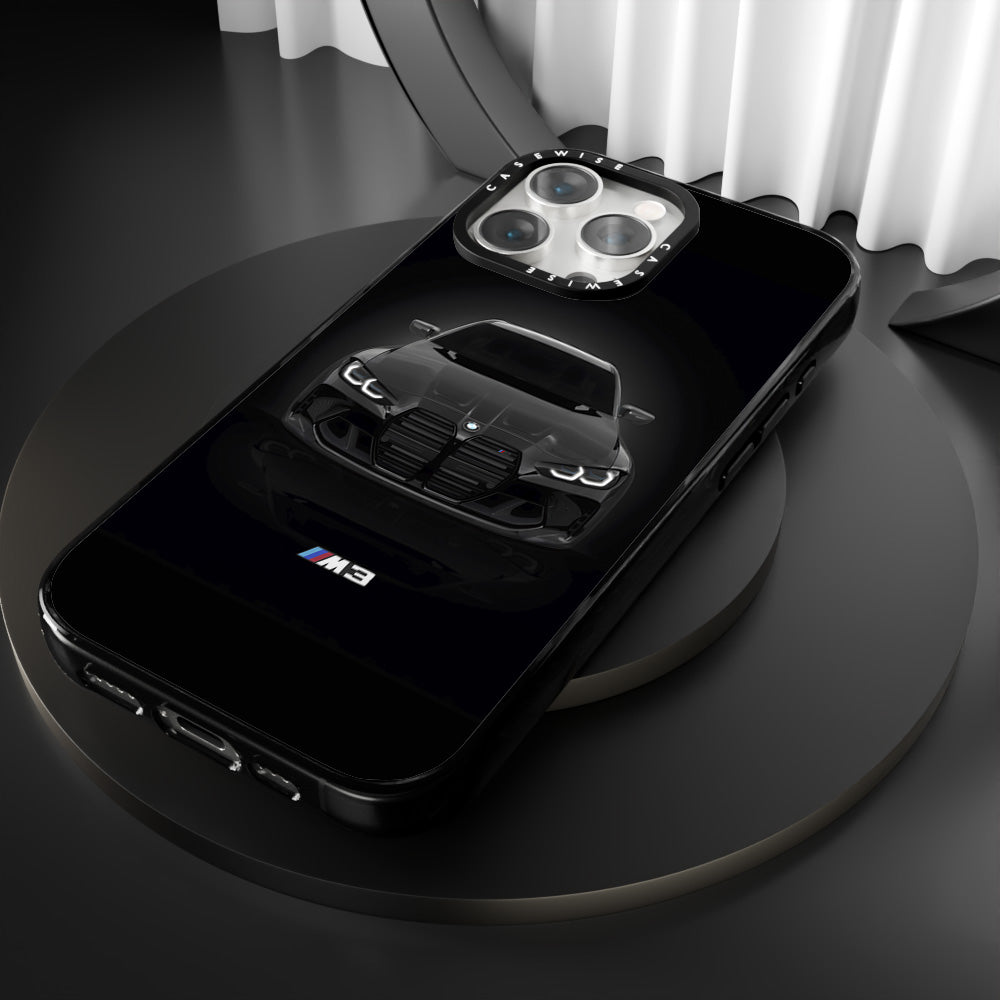 CASEWISE
CASEWISE
M3