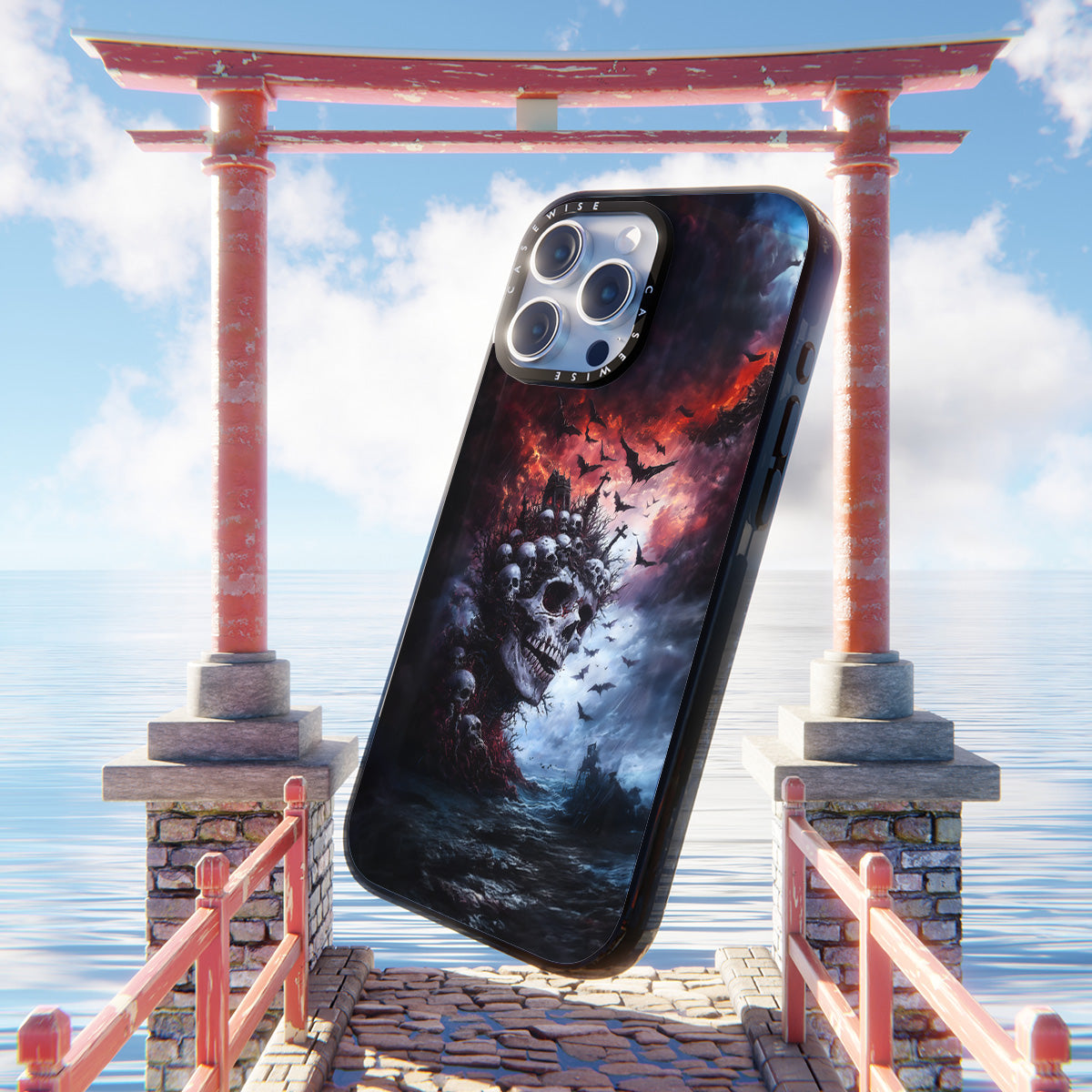 CASEWISE CASEWISE