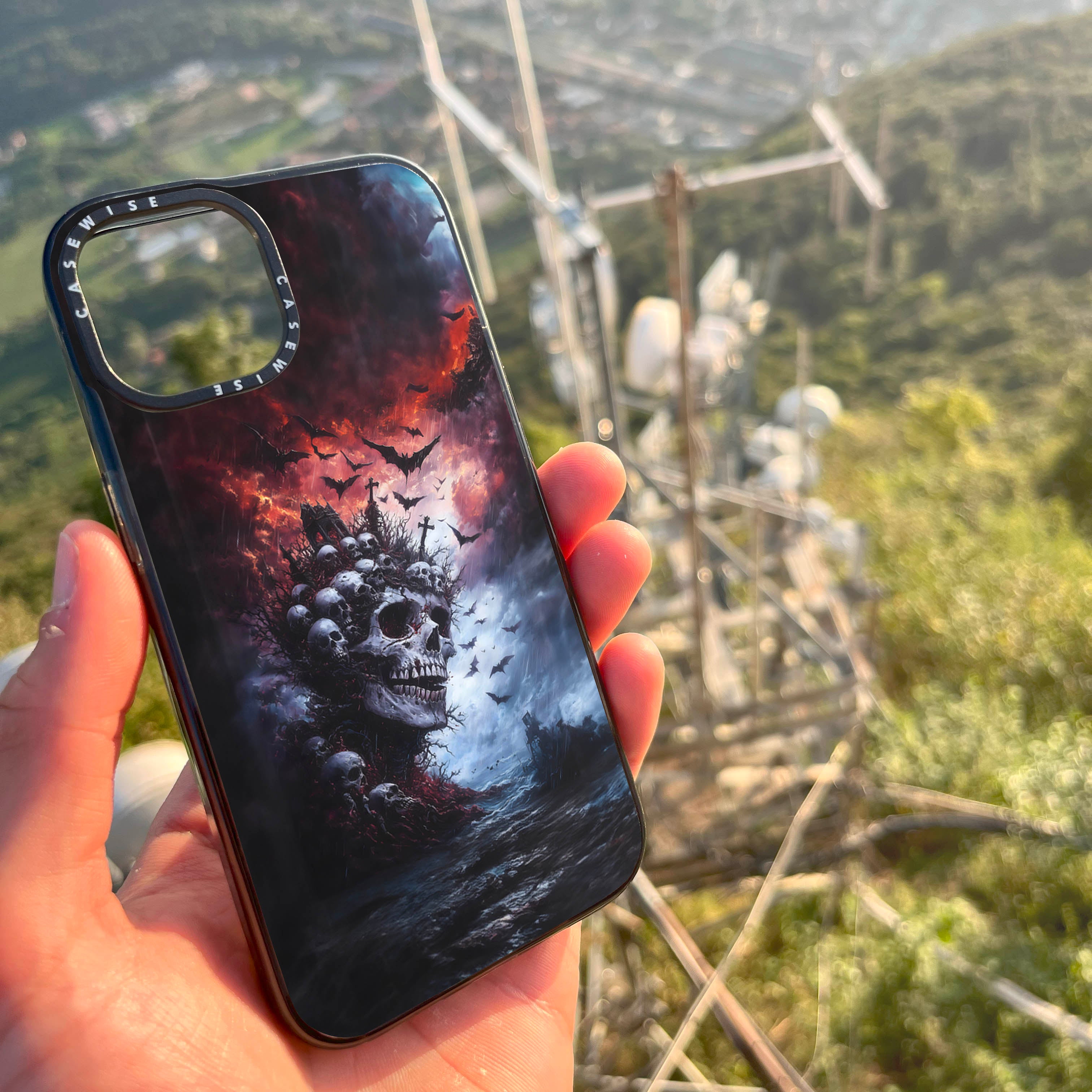 CASEWISE CASEWISE