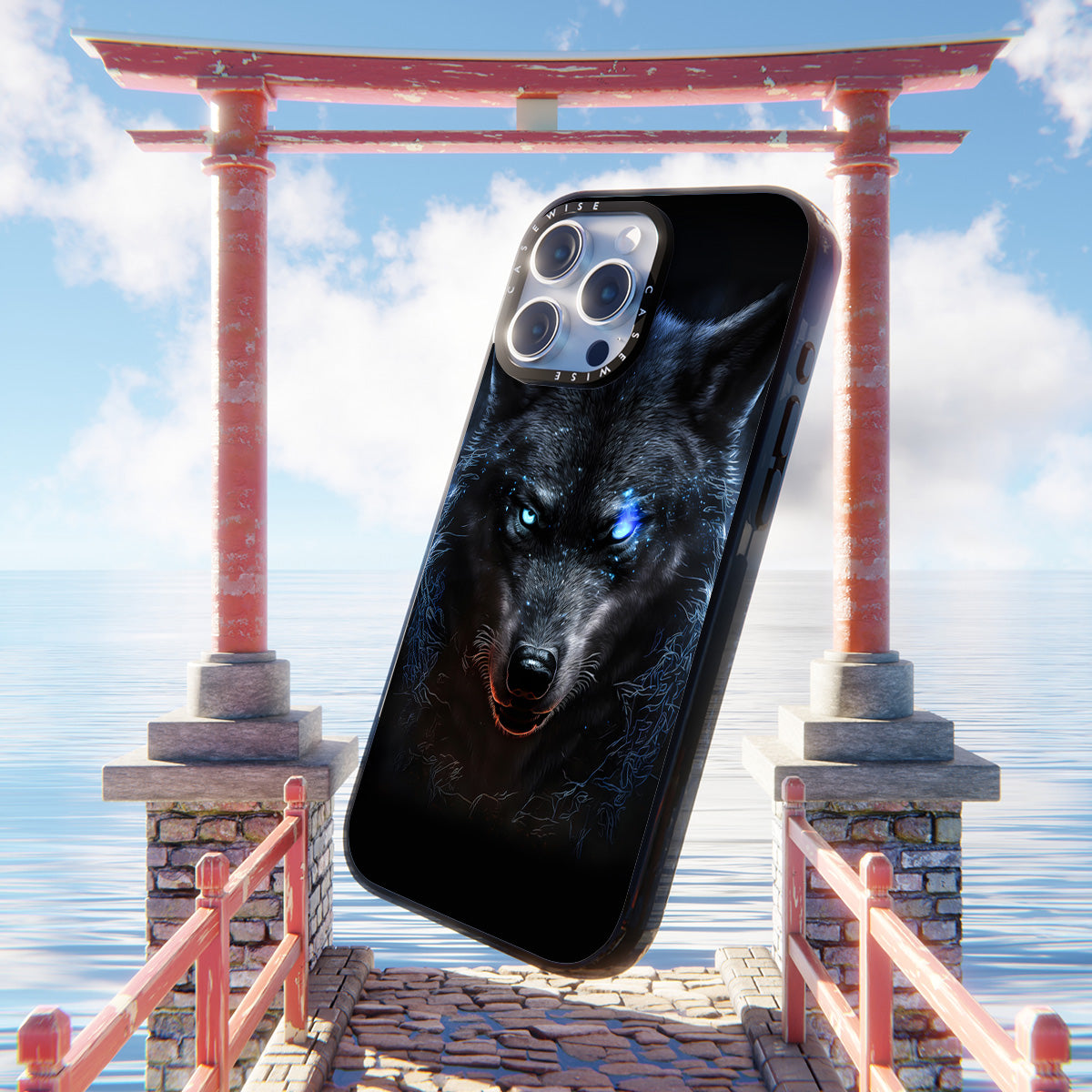 CASEWISE CASEWISE