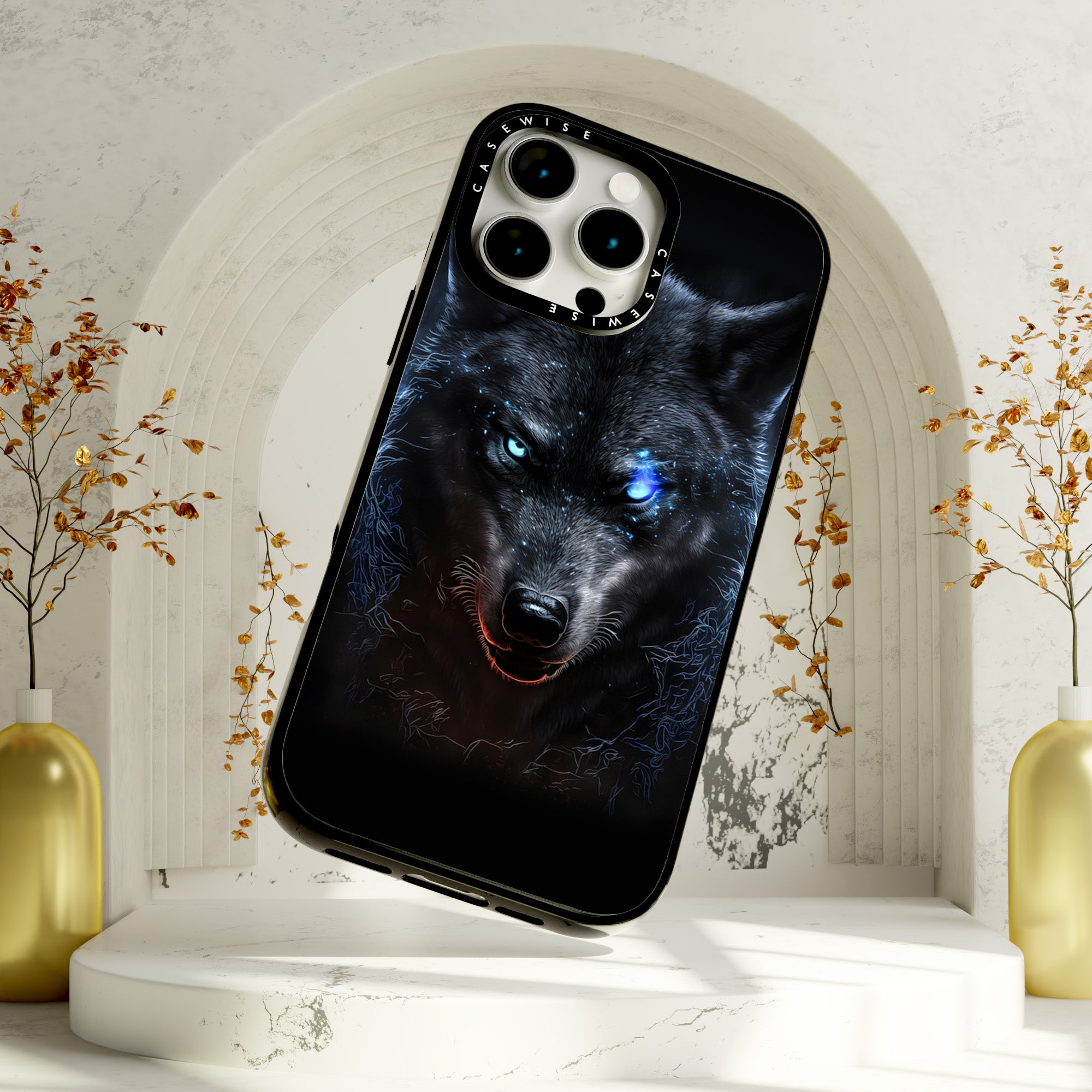 CASEWISE
CASEWISE