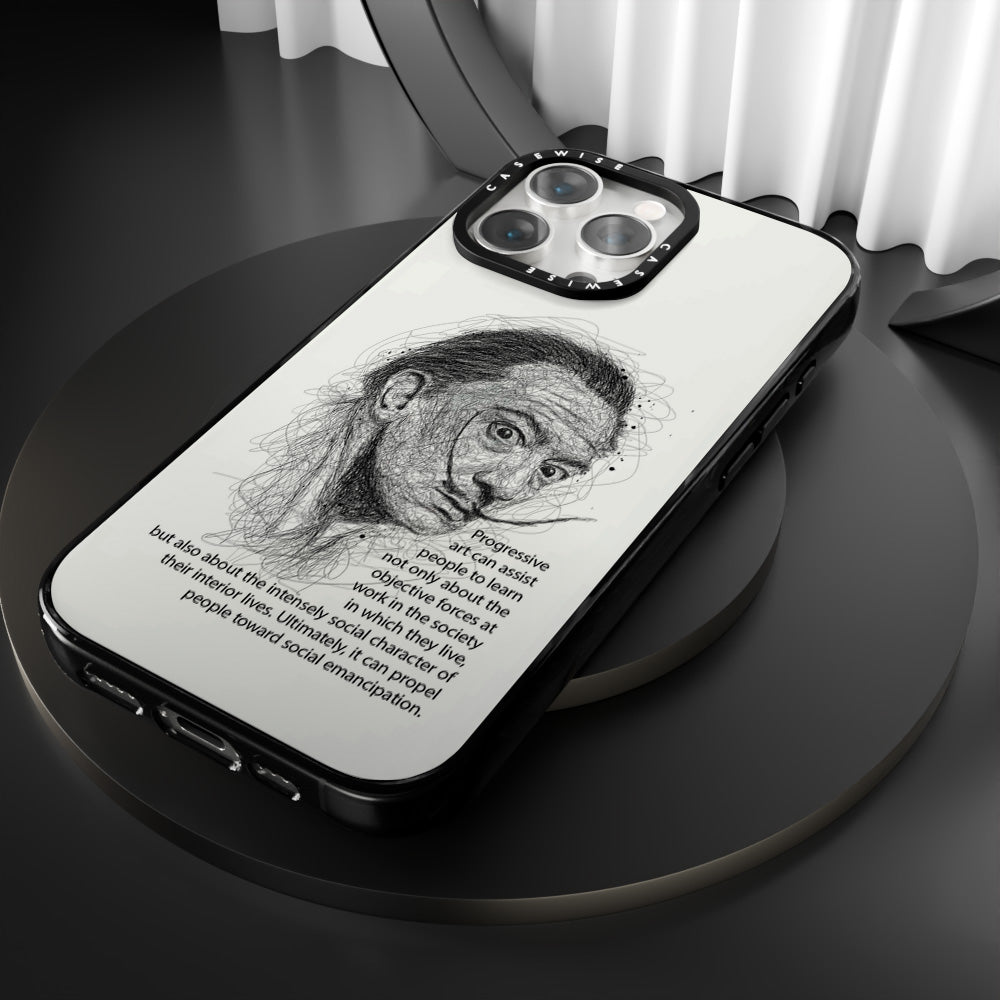 CASEWISE CASEWISE

Progressive art can assist people to learn not only about the objective forces at work in the society in which they live, but also about the intensely social character of their interior lives. Ultimately, it can propel people toward social emancipation.