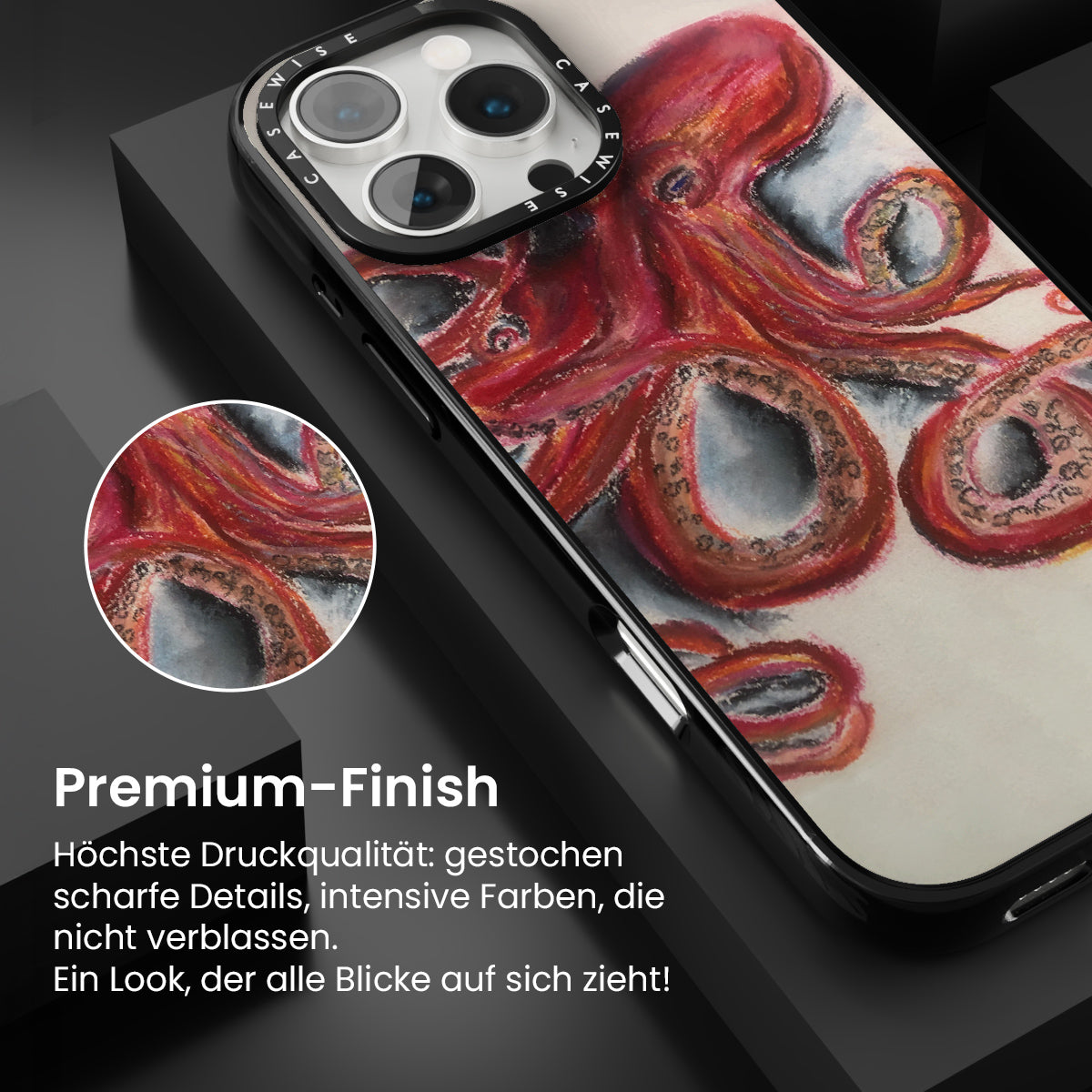 CASEWISE CASEWISE

Premium-Finish

Höchste Druckqualität: gestochen scharfe Details, intensive Farben, die nicht verblassen.
Ein Look, der alle Blicke auf sich zieht!