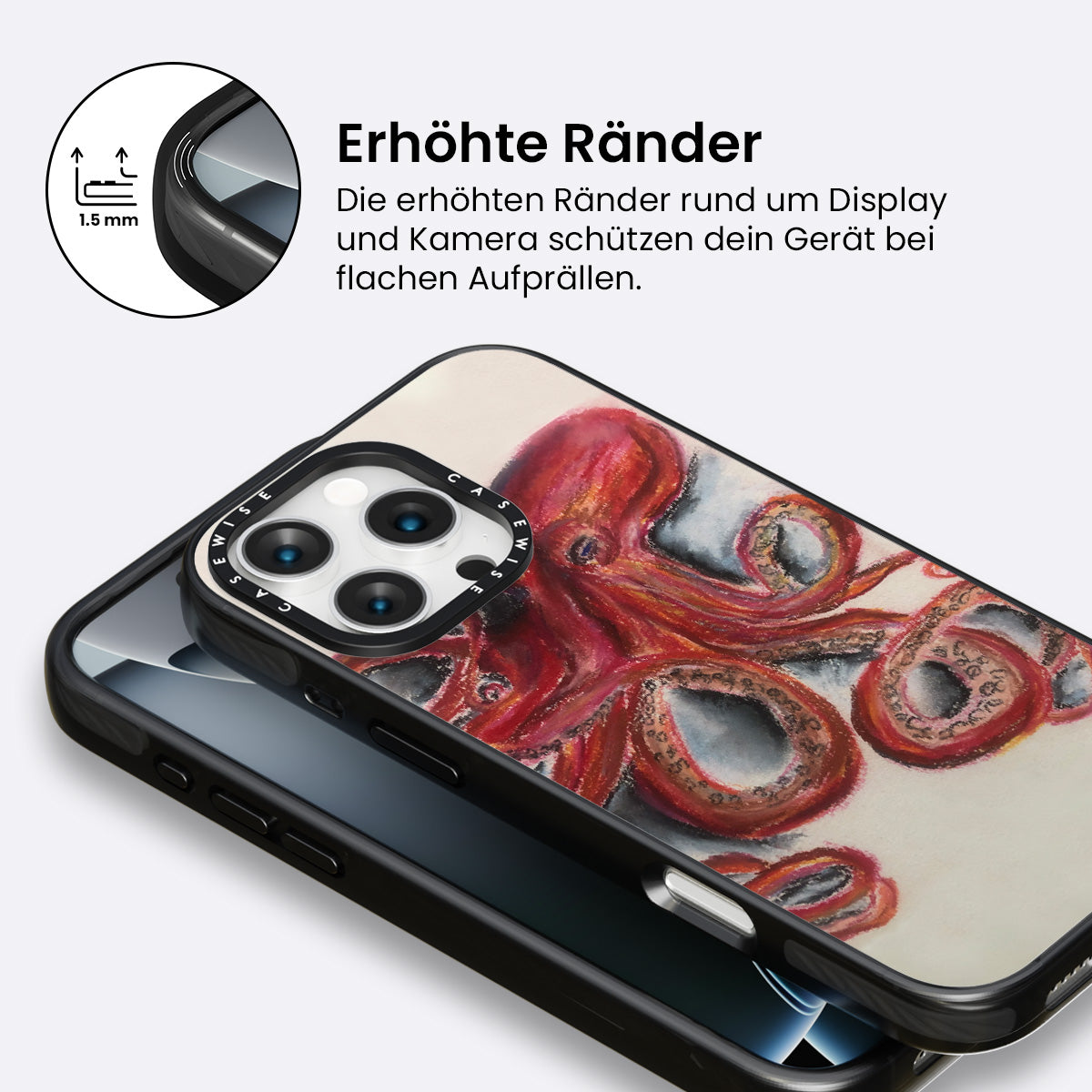 1.5 mm

Erhöhte Ränder

Die erhöhten Ränder rund um Display und Kamera schützen dein Gerät bei flachen Aufprällen.

CASEWISE CASEWISE