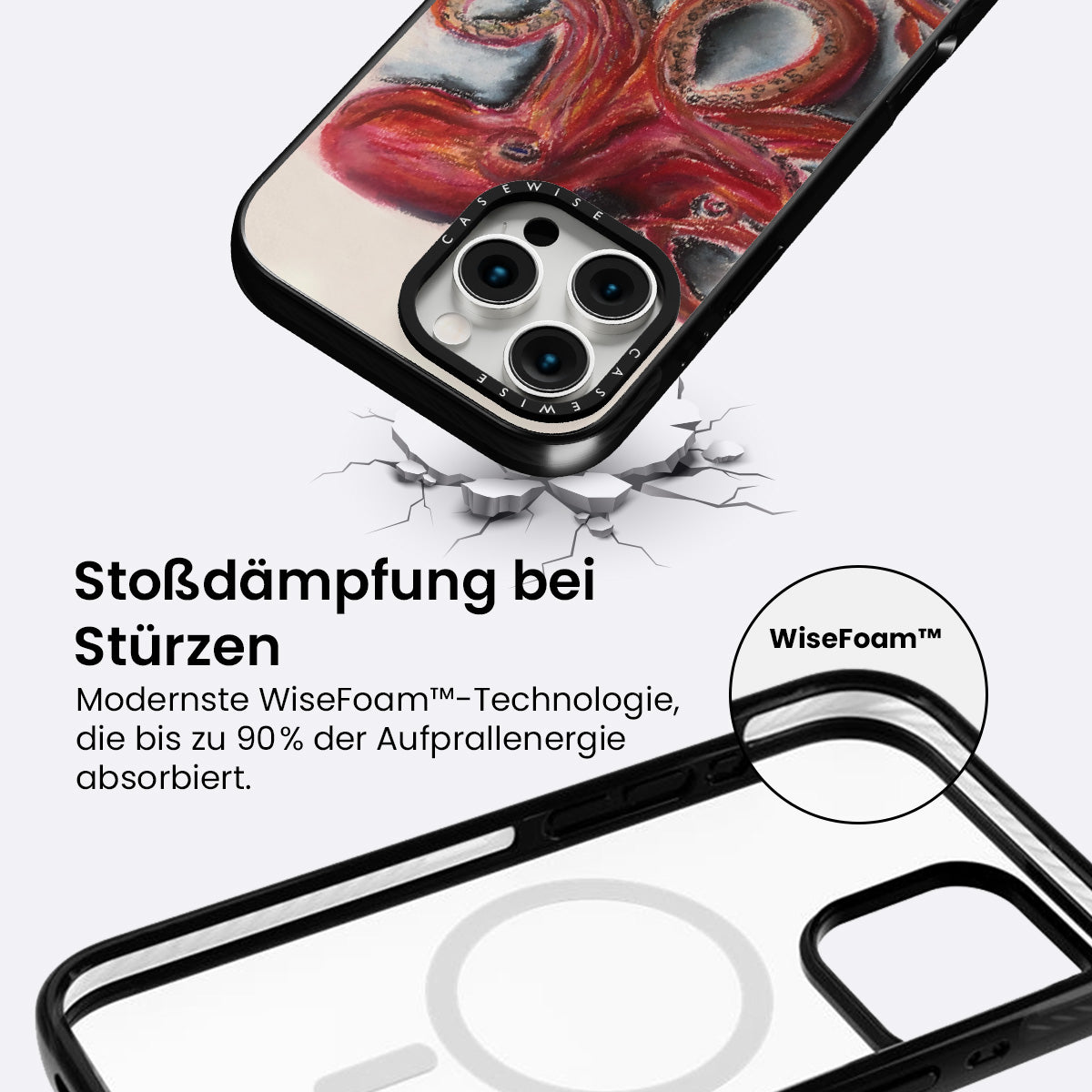 CASEWISE
CASEWISE

Stoßdämpfung bei Stürzen

Modernste WiseFoam™-Technologie, die bis zu 90% der Aufprallenergie absorbiert.

WiseFoam™