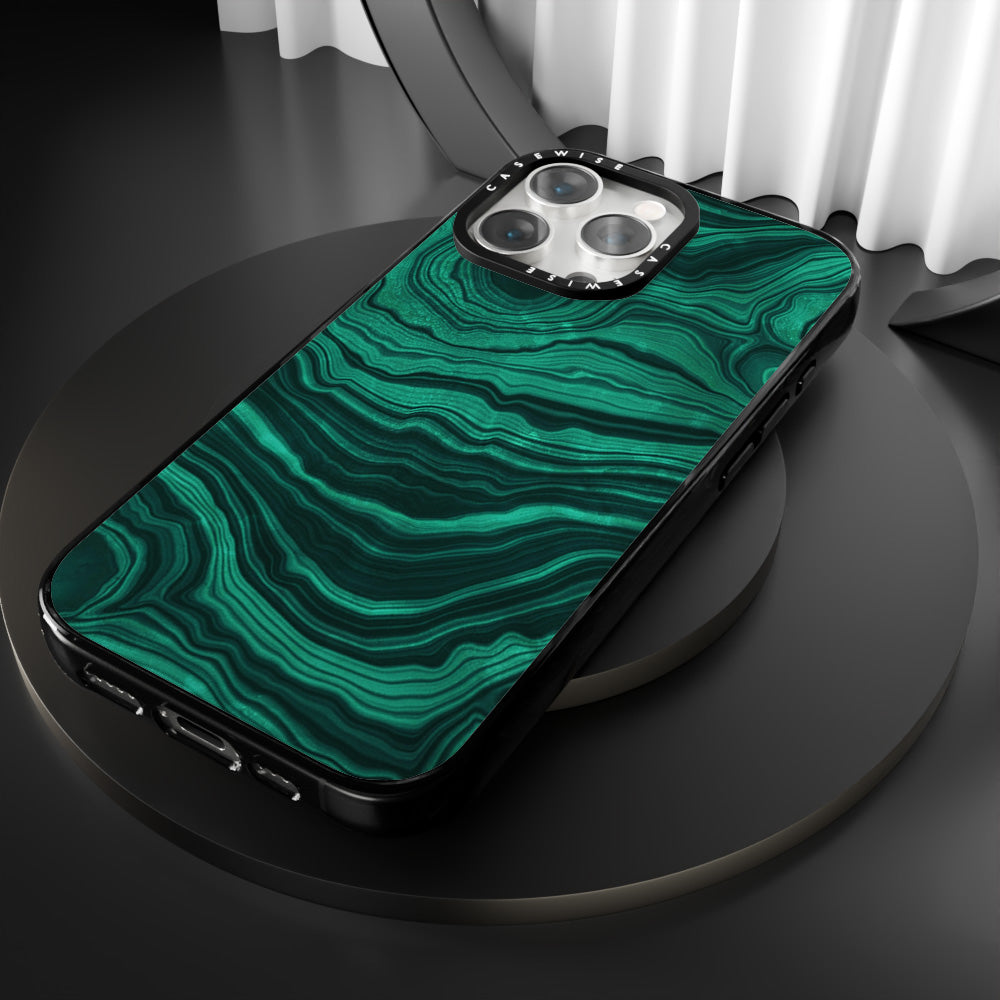 CASEWISE
CASEWISE