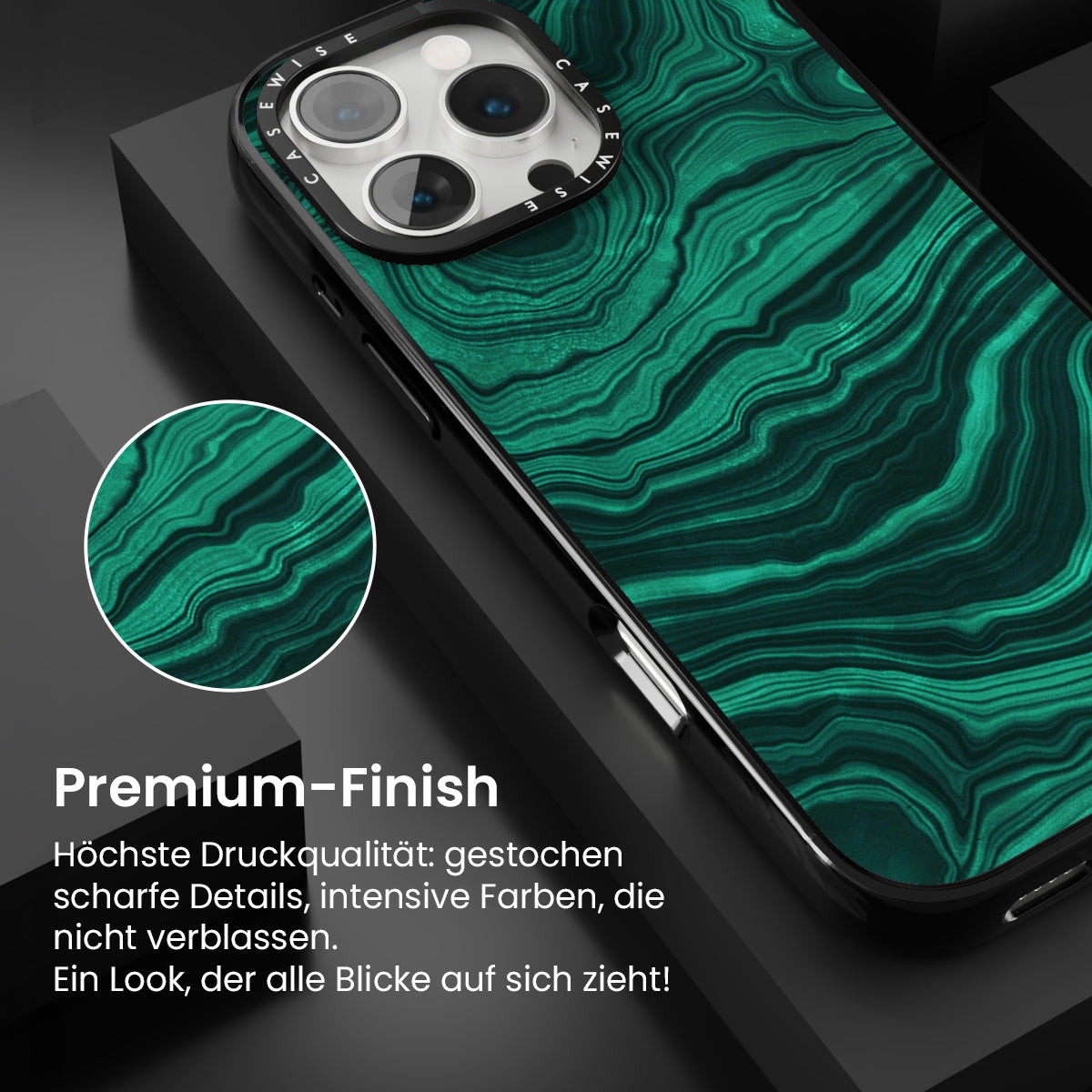 CASEWISE CASEWISE

Premium-Finish

Höchste Druckqualität: gestochen scharfe Details, intensive Farben, die nicht verblassen.
Ein Look, der alle Blicke auf sich zieht!