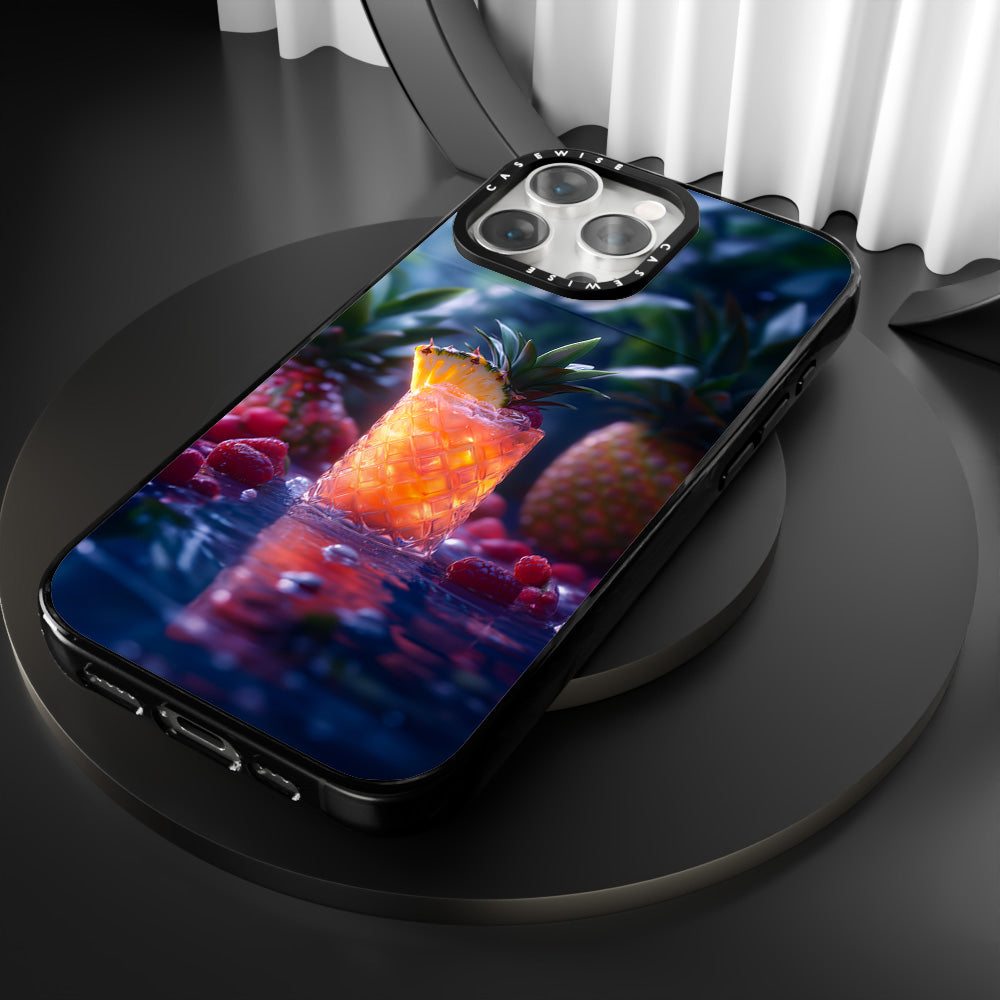 CASEWISE
CASEWISE