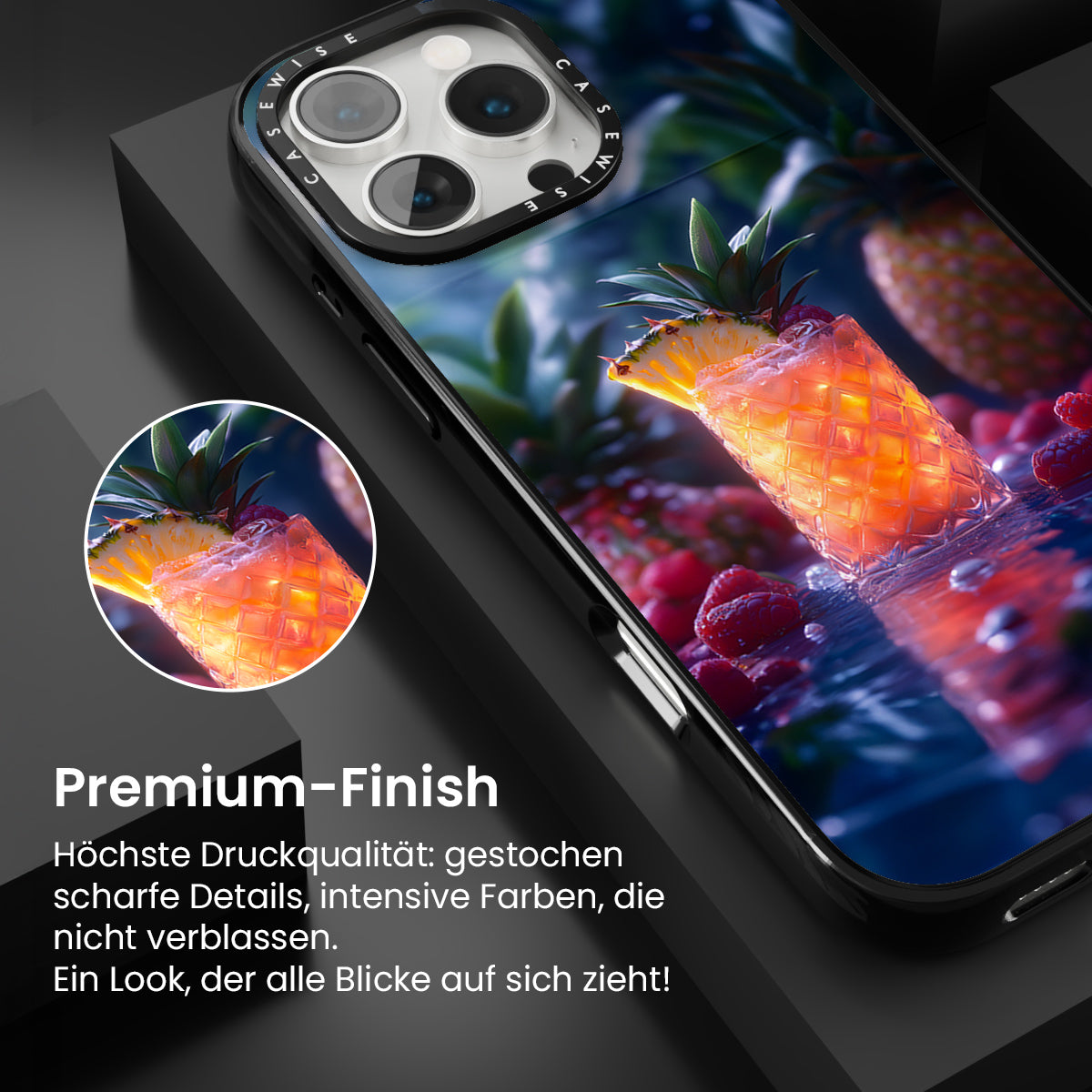 CASEWISE CASEWISE

Premium-Finish

Höchste Druckqualität: gestochen scharfe Details, intensive Farben, die nicht verblassen.
Ein Look, der alle Blicke auf sich zieht!