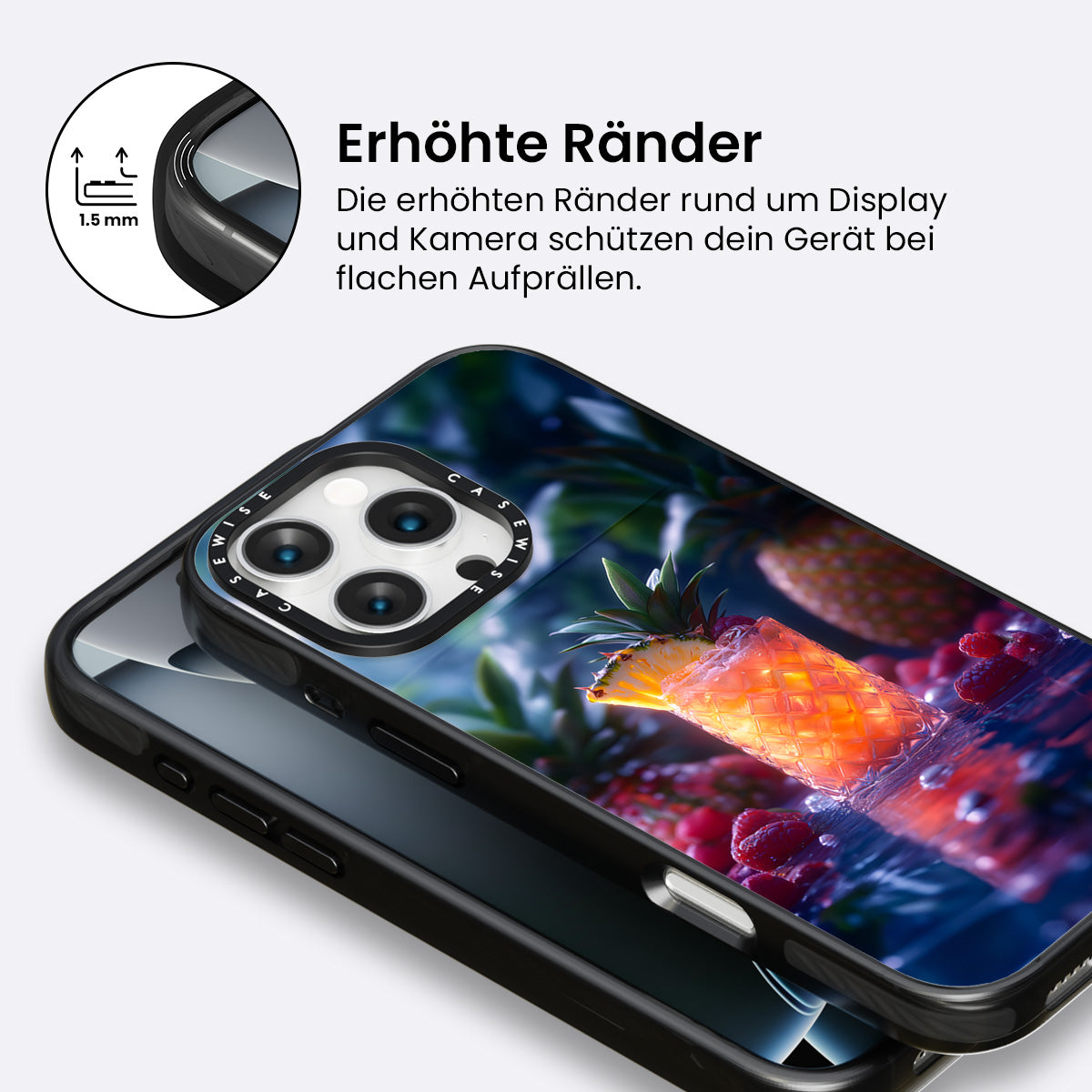 1.5 mm

Erhöhte Ränder

Die erhöhten Ränder rund um Display und Kamera schützen dein Gerät bei flachen Aufprällen.

CASEWISE CASEWISE