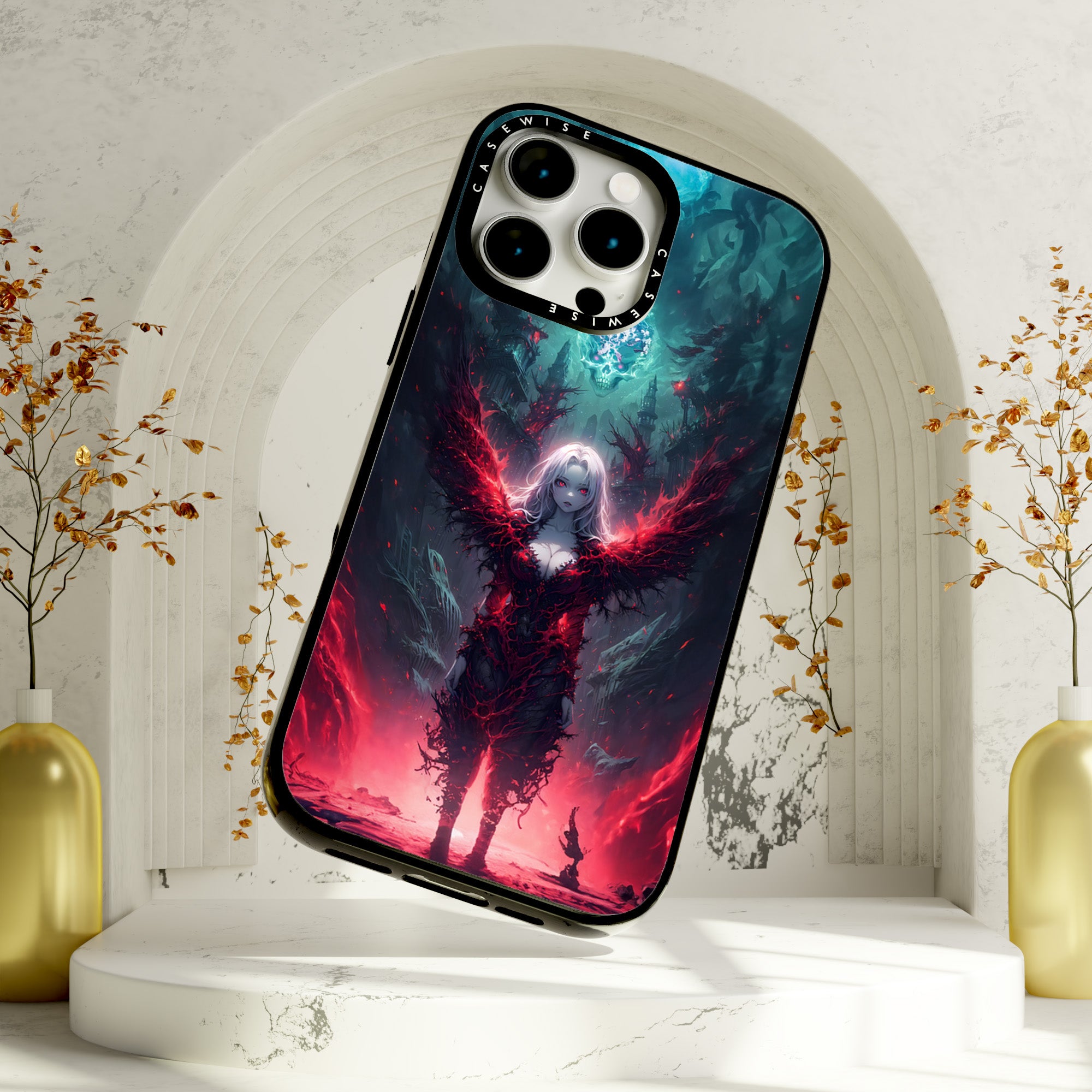 CASEWISE
CASEWISE