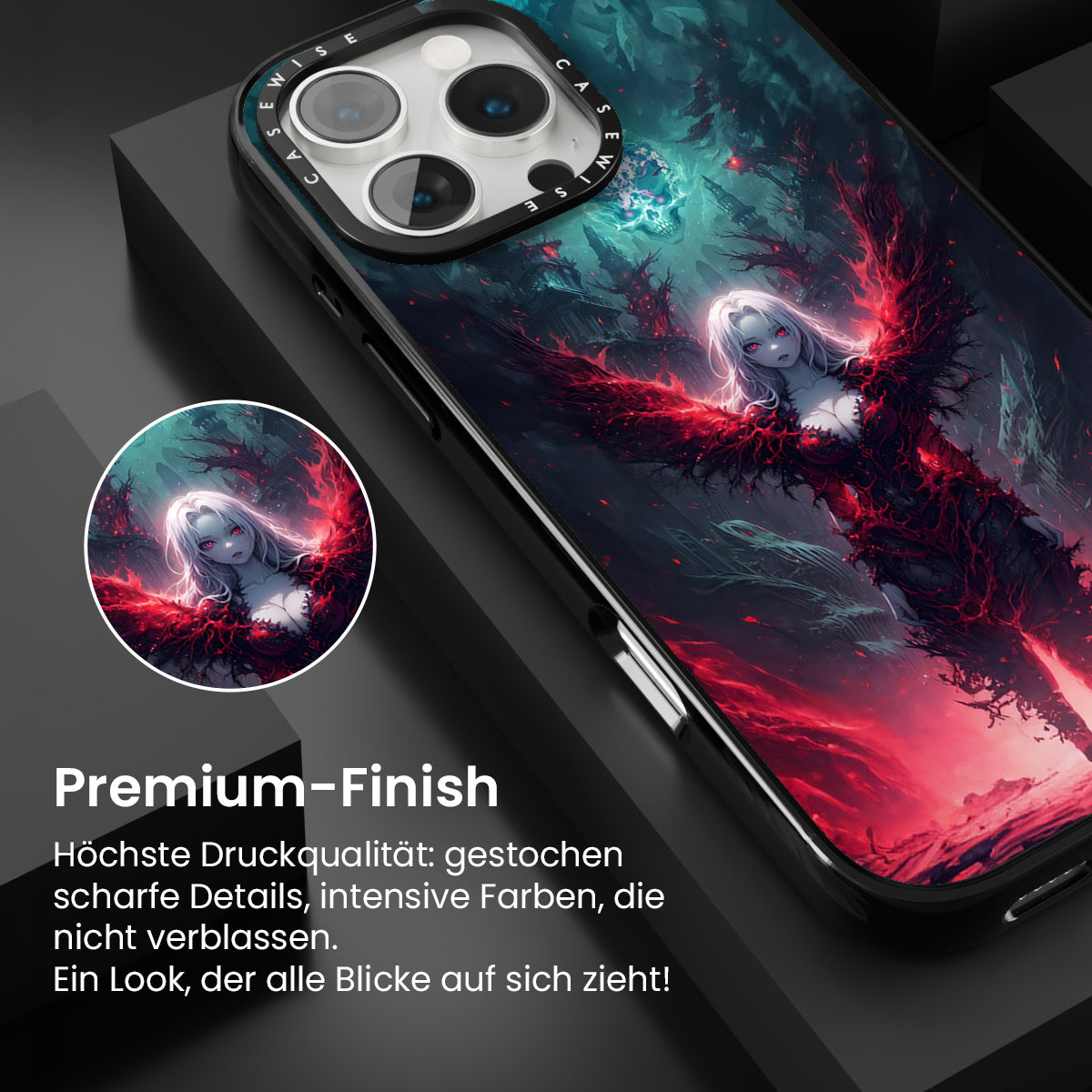 CASEWISE CASEWISE

Premium-Finish

Höchste Druckqualität: gestochen scharfe Details, intensive Farben, die nicht verblassen.
Ein Look, der alle Blicke auf sich zieht!