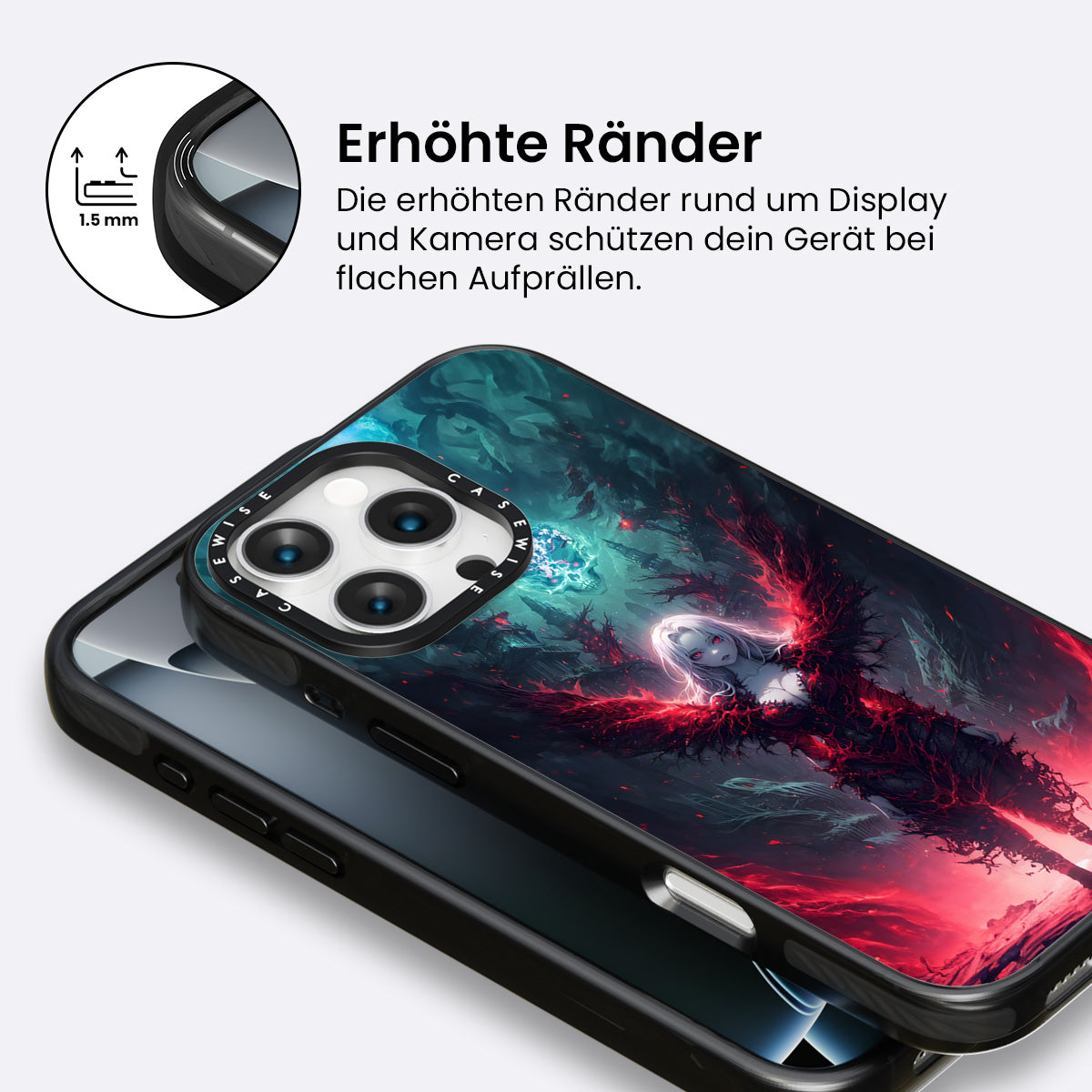 1.5 mm

Erhöhte Ränder

Die erhöhten Ränder rund um Display und Kamera schützen dein Gerät bei flachen Aufprällen.

CASEWISE CASEWISE