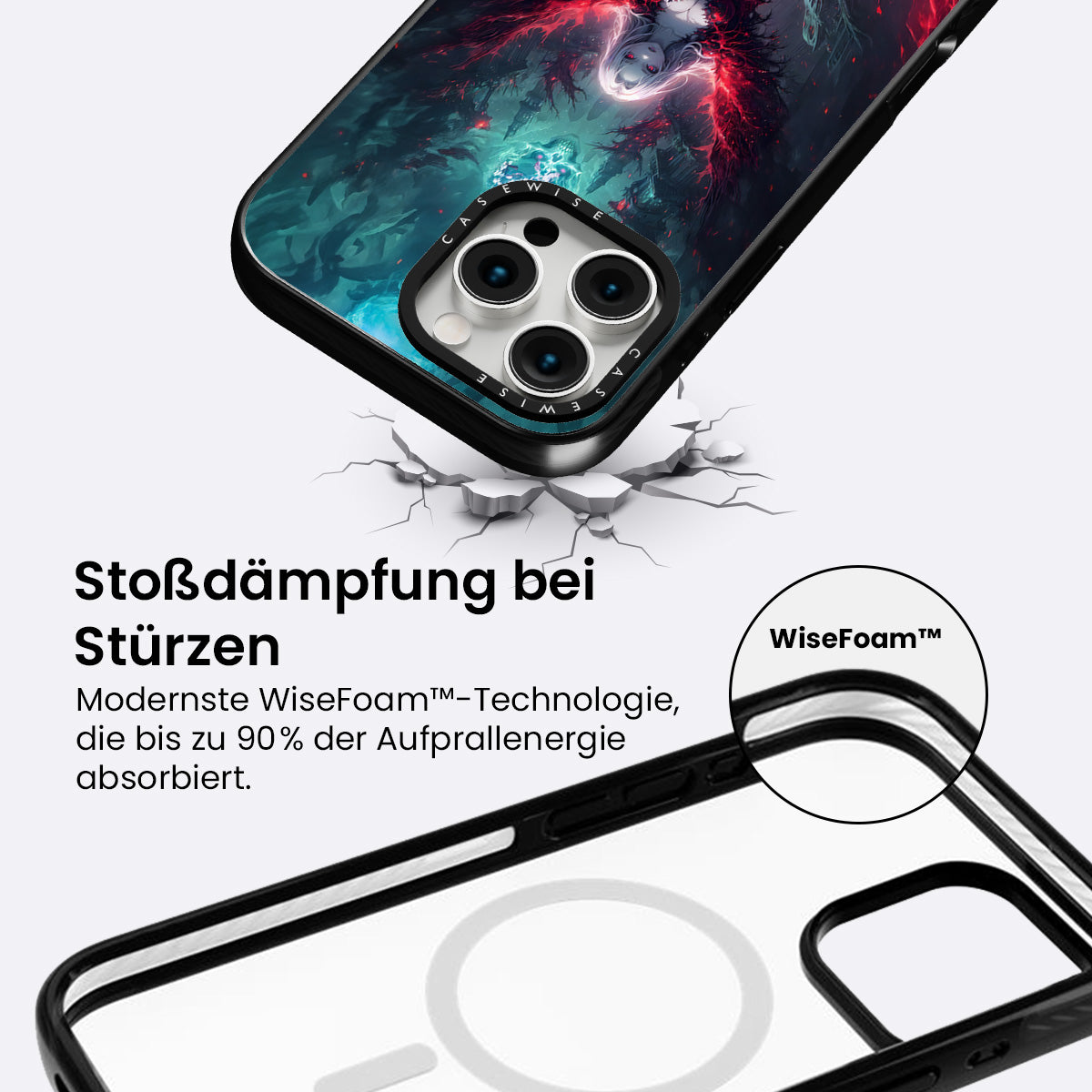 CASEWISE

CASEWISE

Stoßdämpfung bei Stürzen

Modernste WiseFoam™-Technologie, die bis zu 90% der Aufprallenergie absorbiert.

WiseFoam™