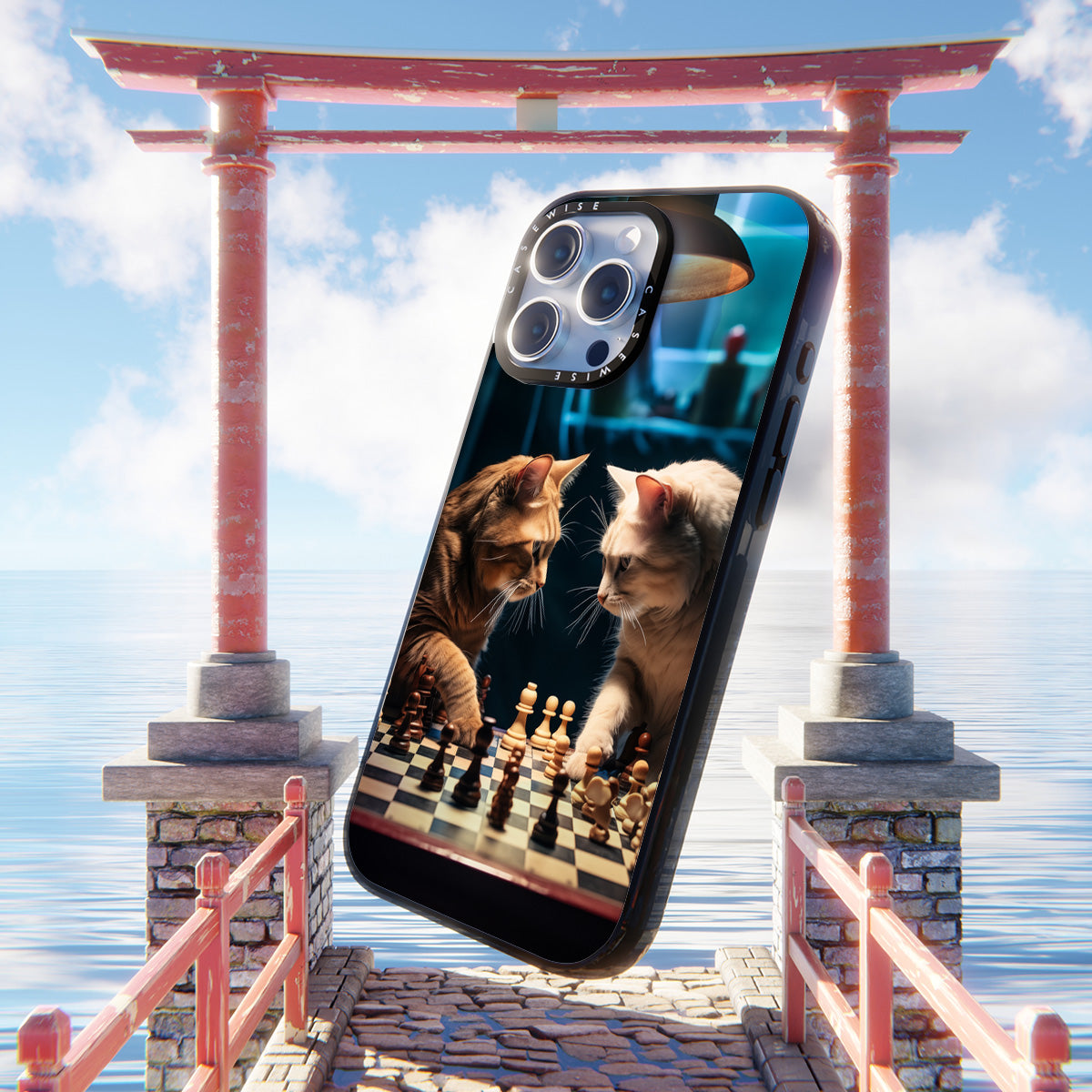 CASEWISE CASEWISE