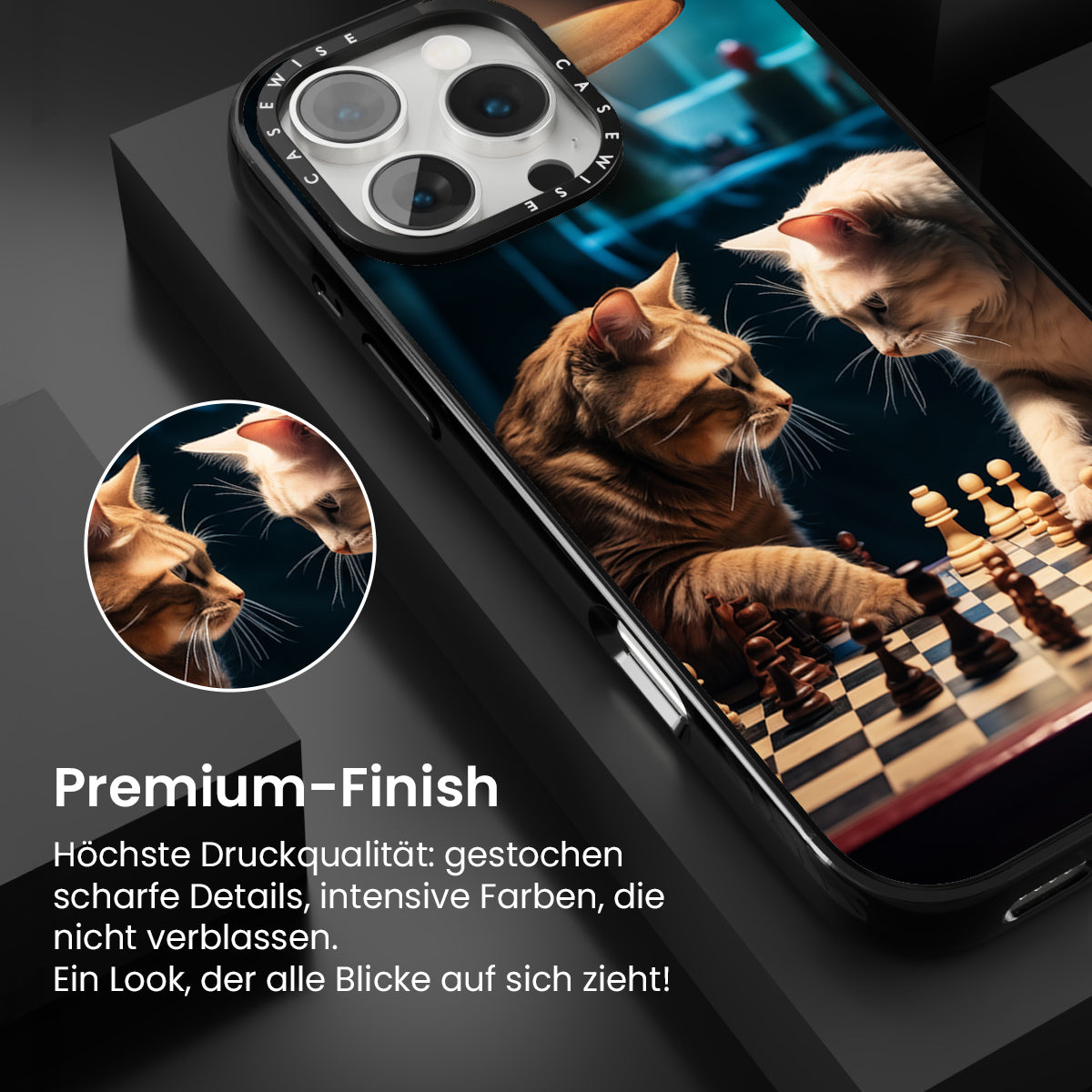 CASEWISE CASEWISE

Premium-Finish

Höchste Druckqualität: gestochen scharfe Details, intensive Farben, die nicht verblassen.
Ein Look, der alle Blicke auf sich zieht!