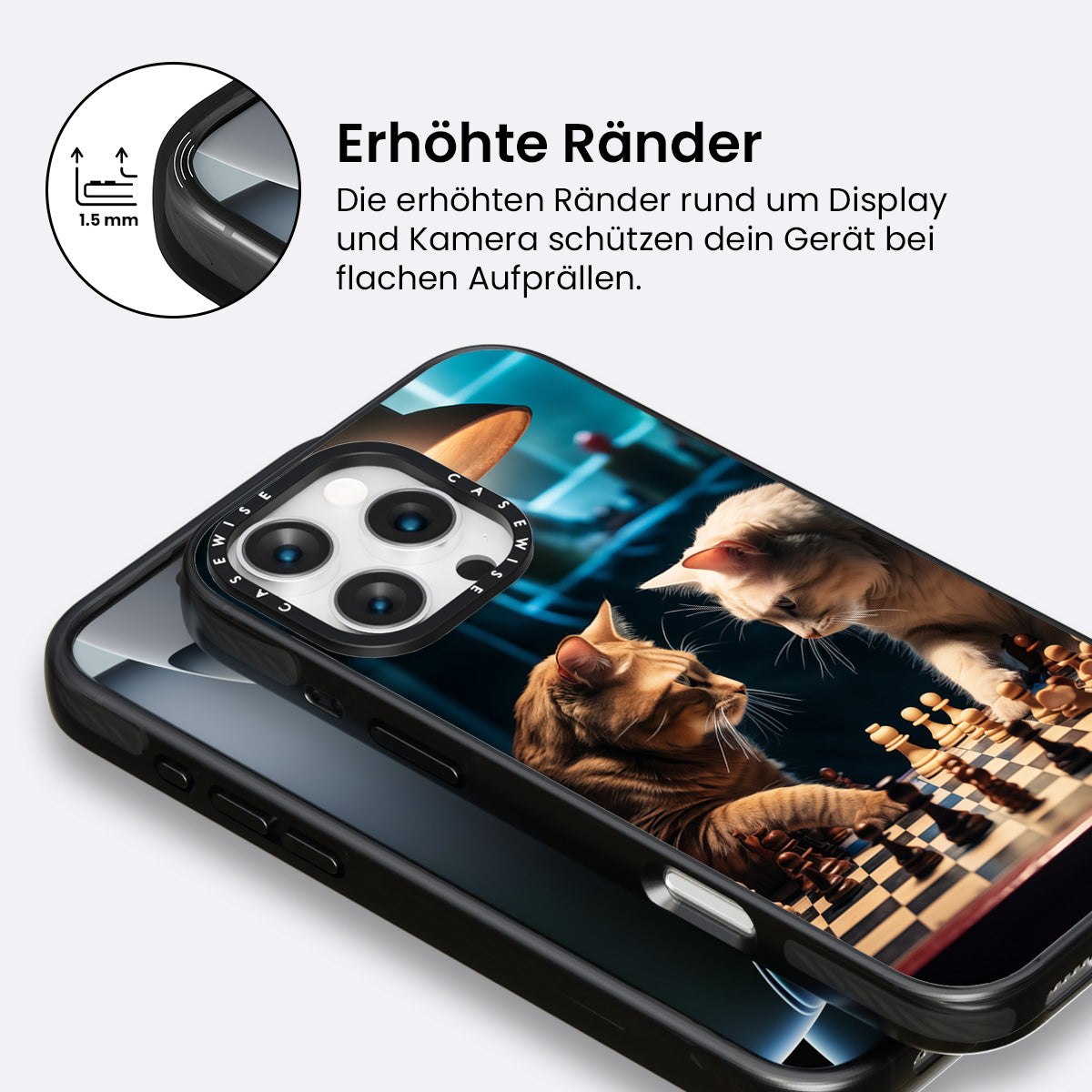 1.5 mm

Erhöhte Ränder

Die erhöhten Ränder rund um Display und Kamera schützen dein Gerät bei flachen Aufprällen.

CASEWISE CASEWISE