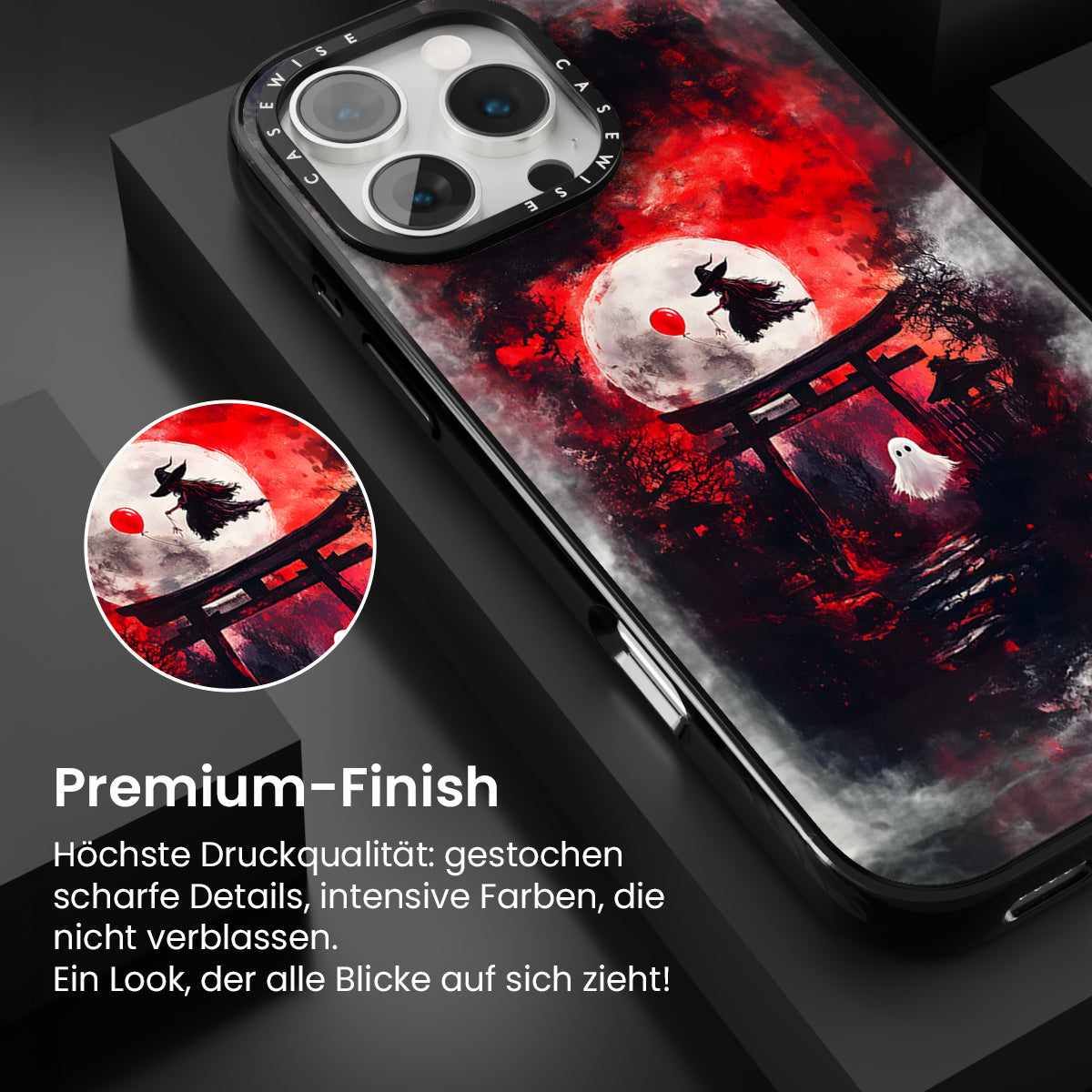 CASEWISE CASEWISE

Premium-Finish

Höchste Druckqualität: gestochen scharfe Details, intensive Farben, die nicht verblassen.
Ein Look, der alle Blicke auf sich zieht!