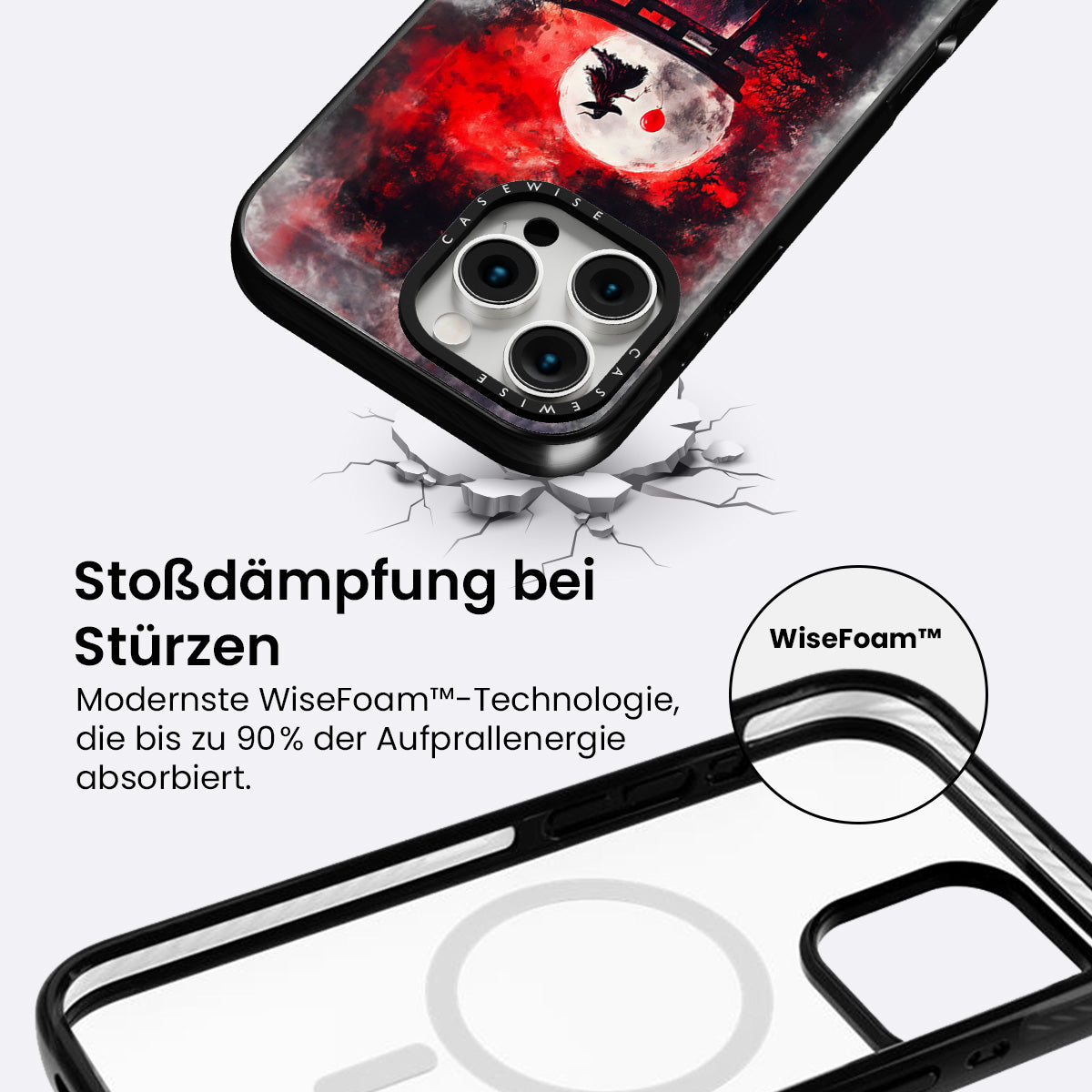 CASEWISE
CASEWISE

Stoßdämpfung bei Stürzen

Modernste WiseFoam™-Technologie, die bis zu 90% der Aufprallenergie absorbiert.

WiseFoam™