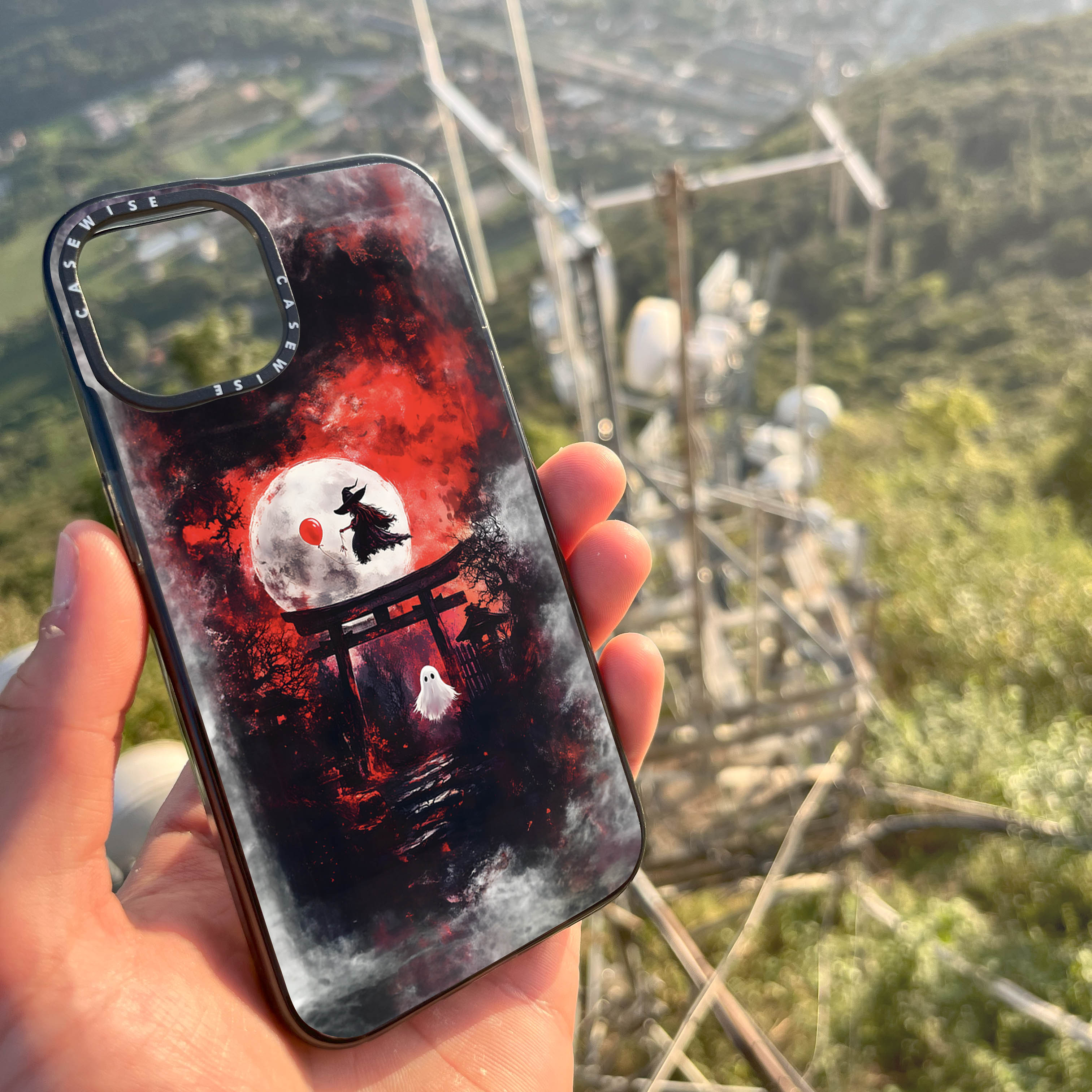 CASEWISE CASEWISE