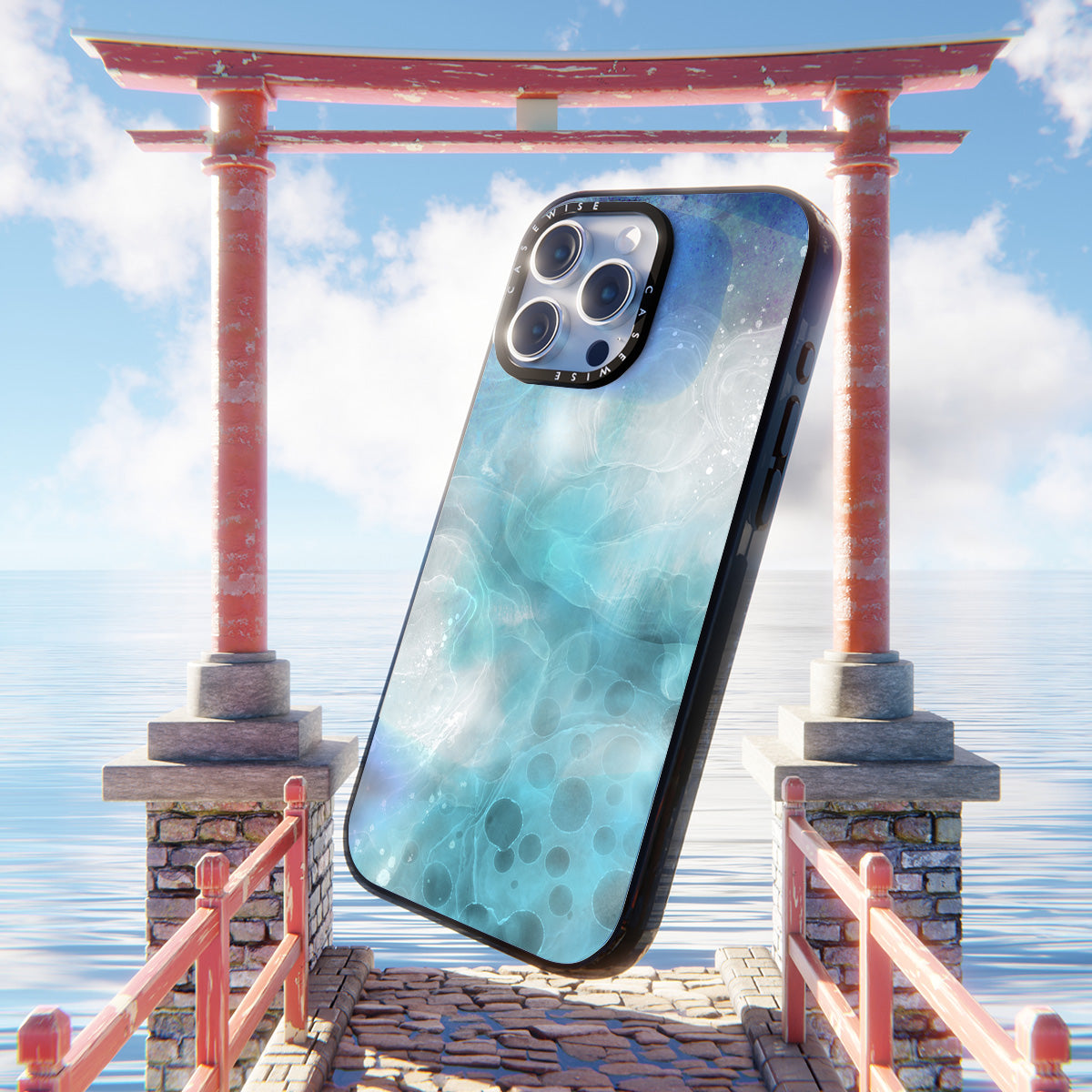 CASEWISE CASEWISE