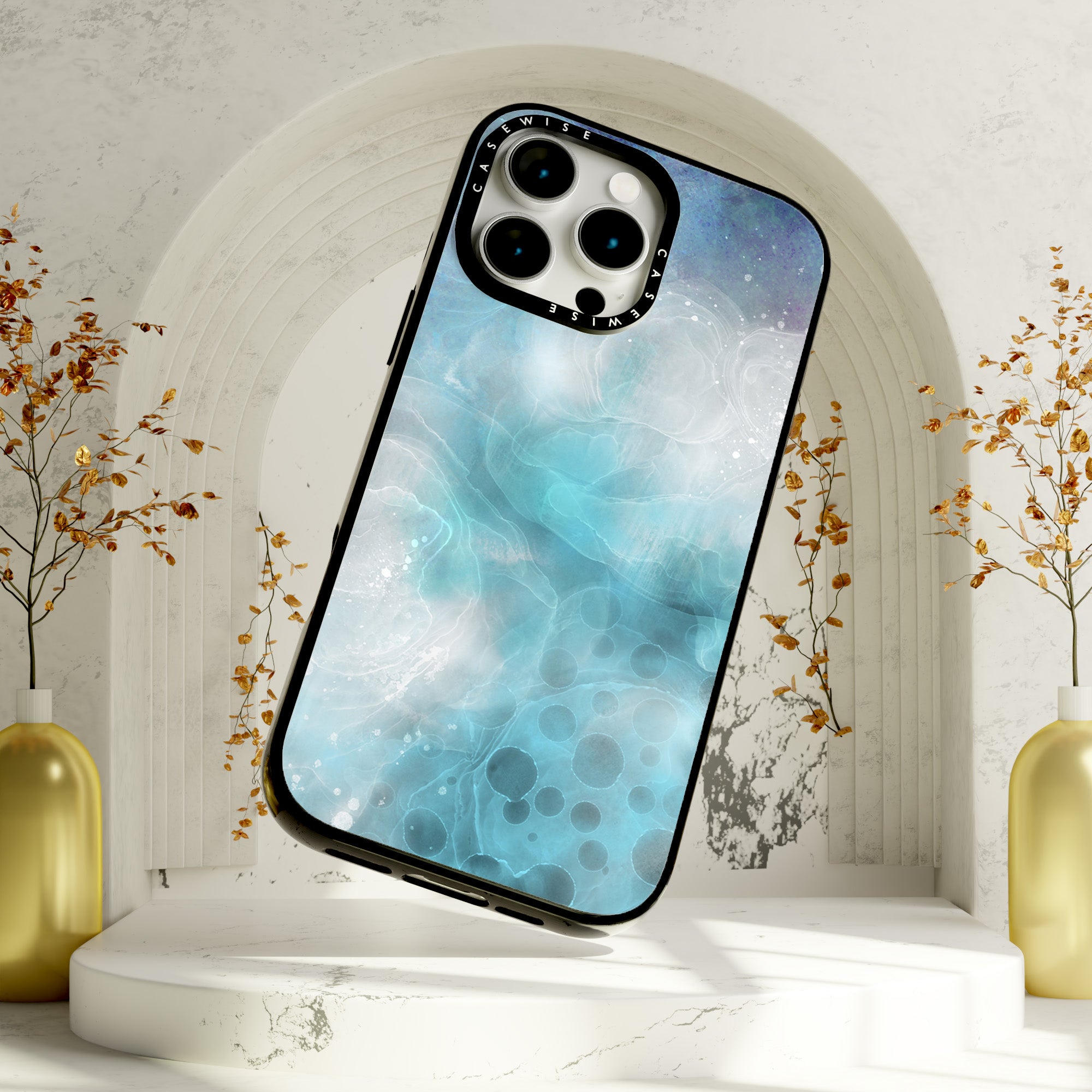 CASEWISE
CASEWISE