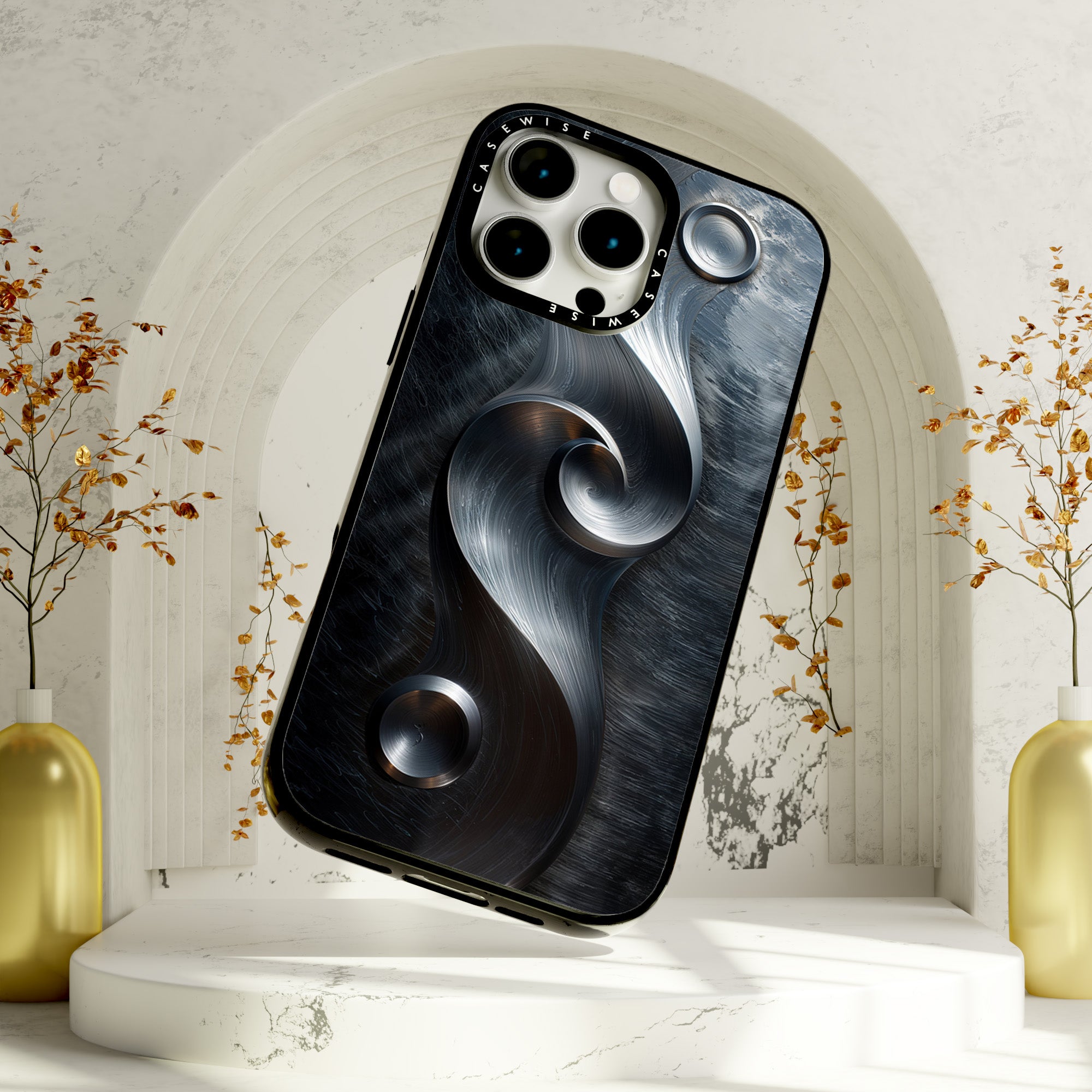 CASEWISE
CASEWISE