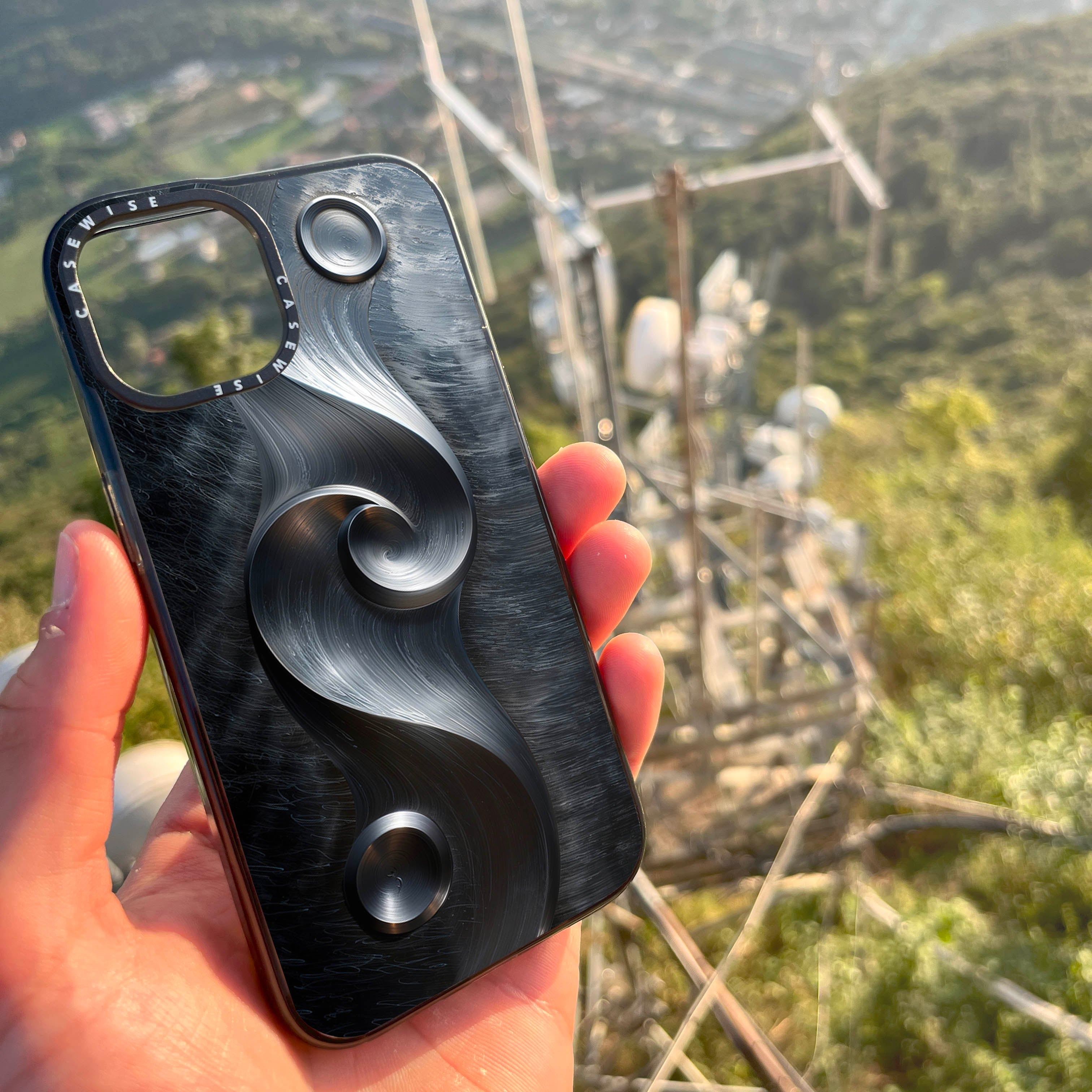 CASEWISE CASEWISE