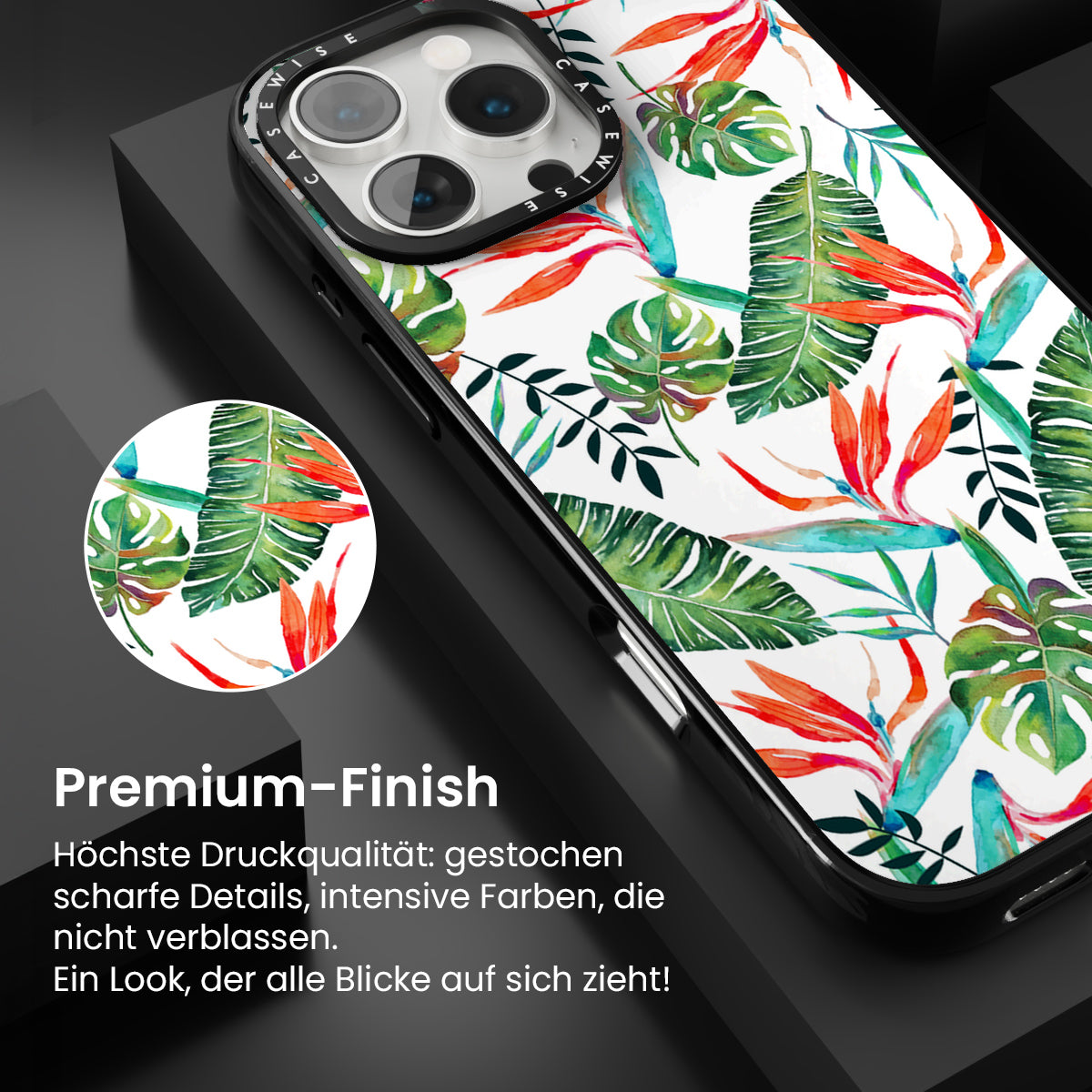 CASEWISE CASEWISE

Premium-Finish

Höchste Druckqualität: gestochen scharfe Details, intensive Farben, die nicht verblassen.
Ein Look, der alle Blicke auf sich zieht!