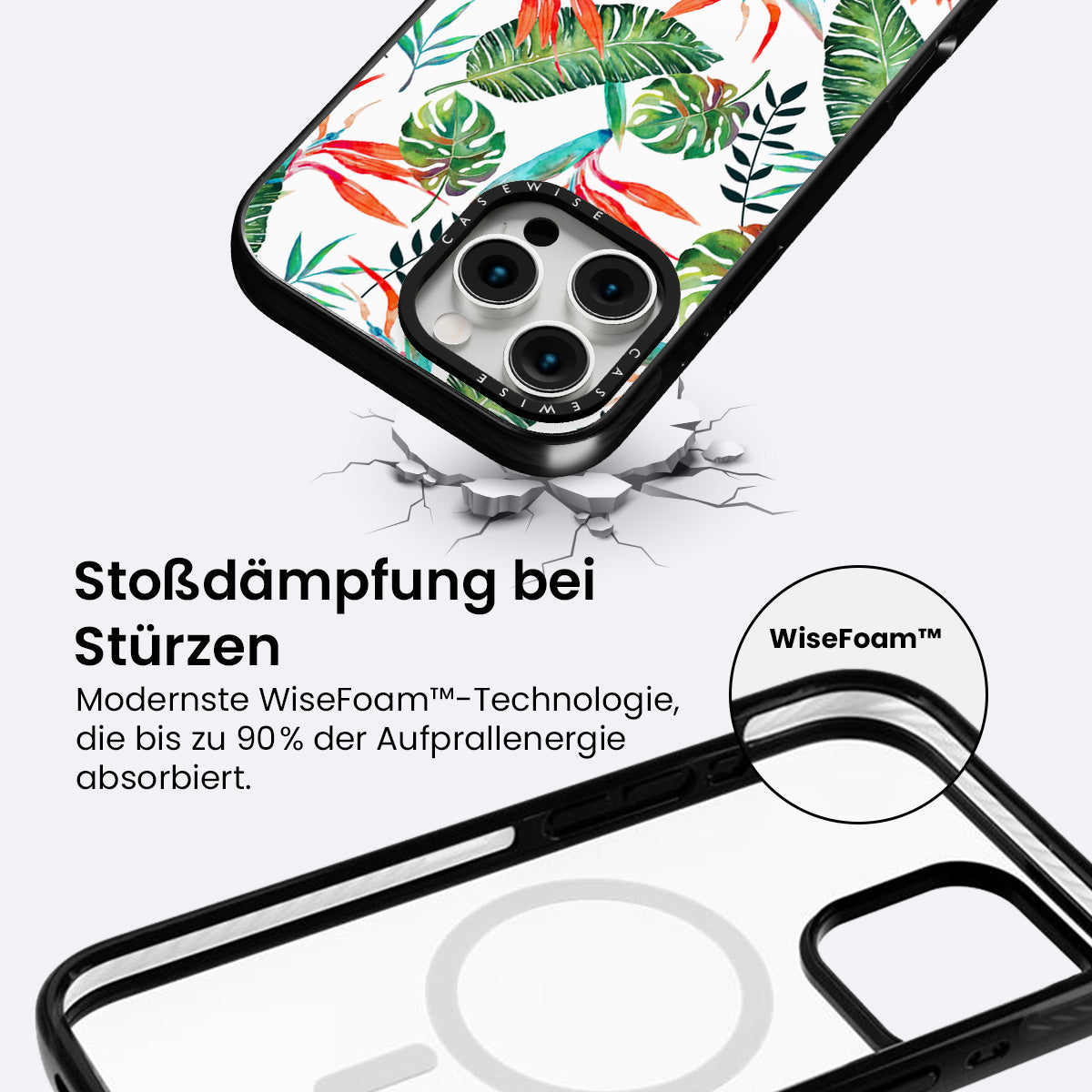 CASEWISE

CASEWISE

Stoßdämpfung bei Stürzen

Modernste WiseFoam™-Technologie, die bis zu 90% der Aufprallenergie absorbiert.

WiseFoam™