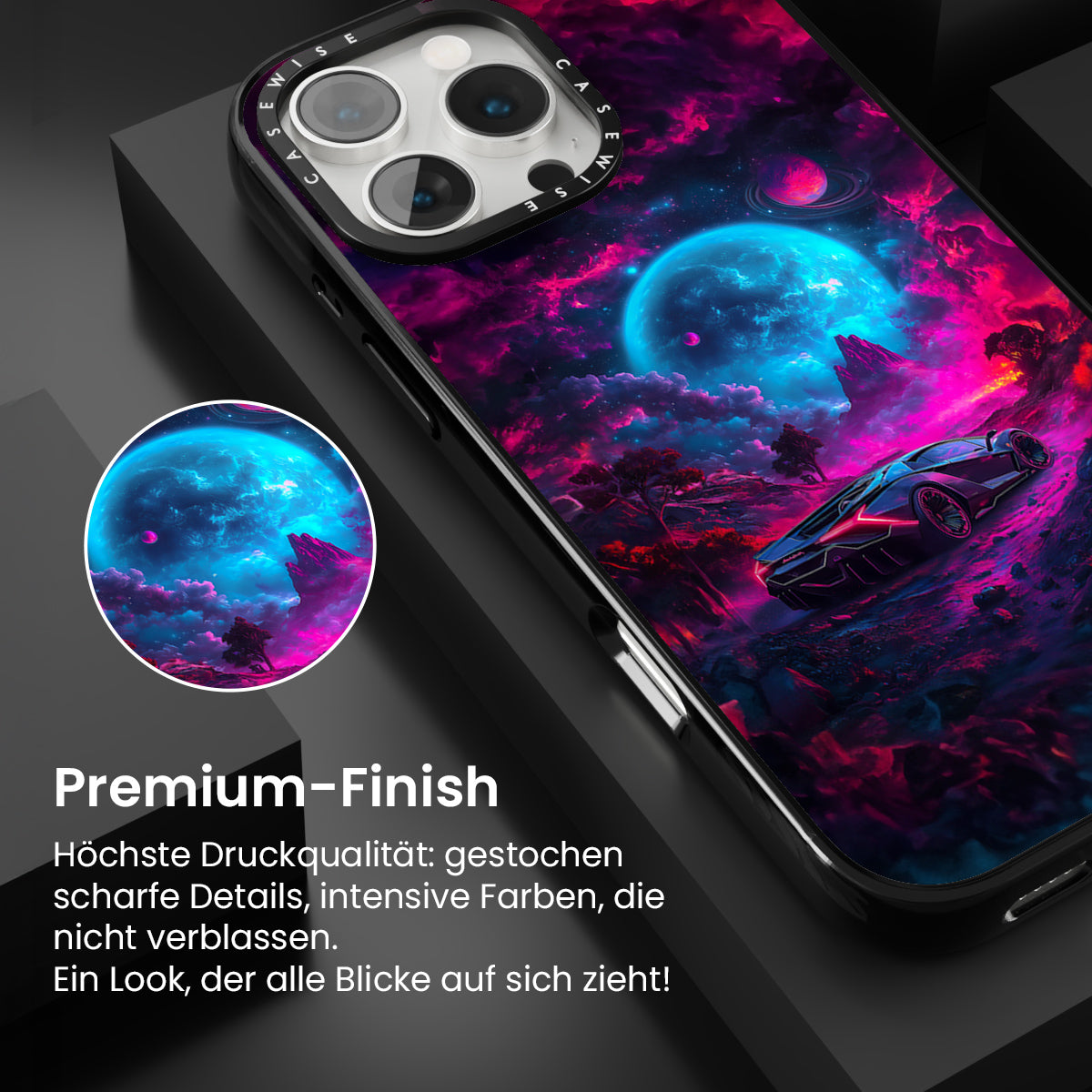 CASEWISE CASEWISE

Premium-Finish

Höchste Druckqualität: gestochen scharfe Details, intensive Farben, die nicht verblassen.
Ein Look, der alle Blicke auf sich zieht!