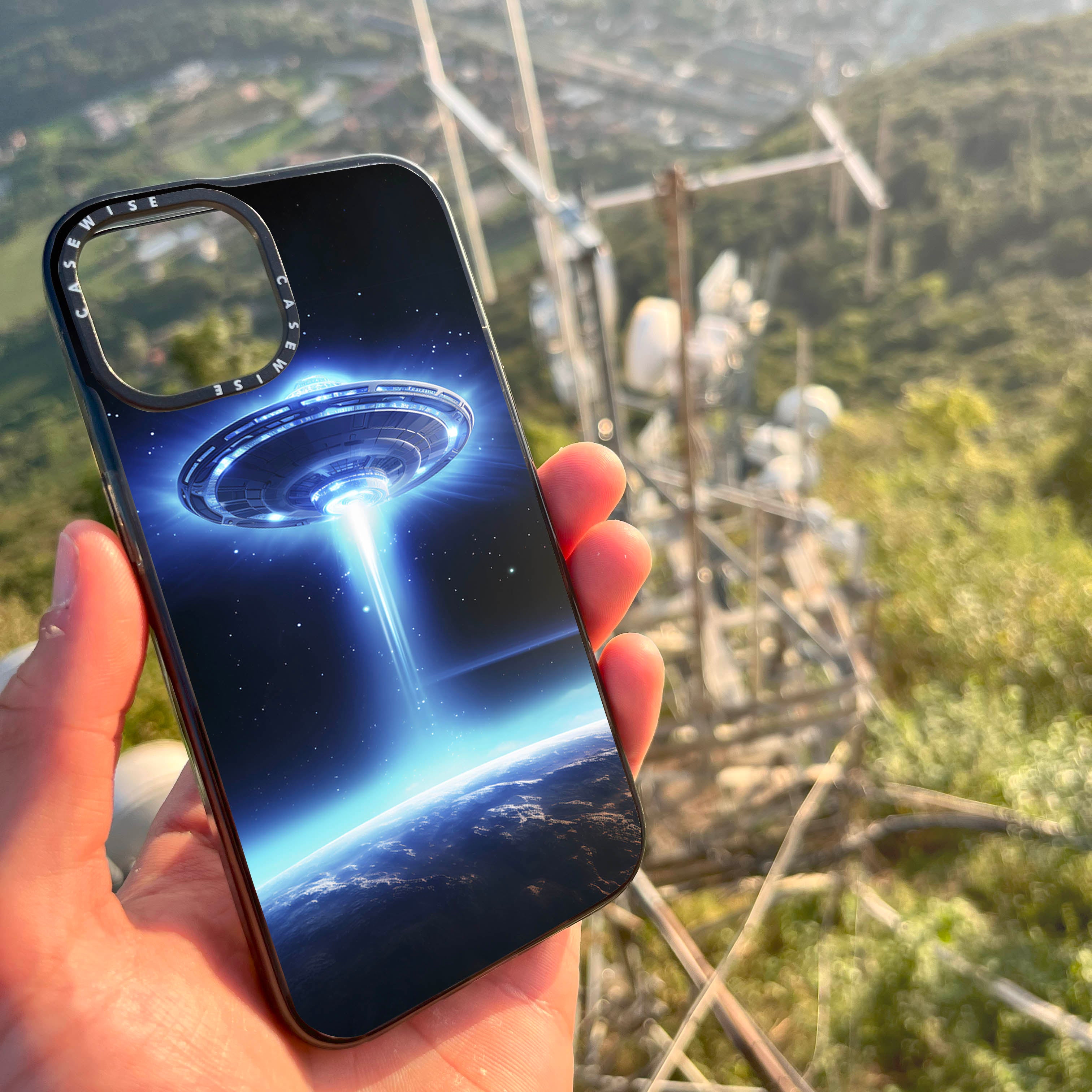 CASEWISE CASEWISE