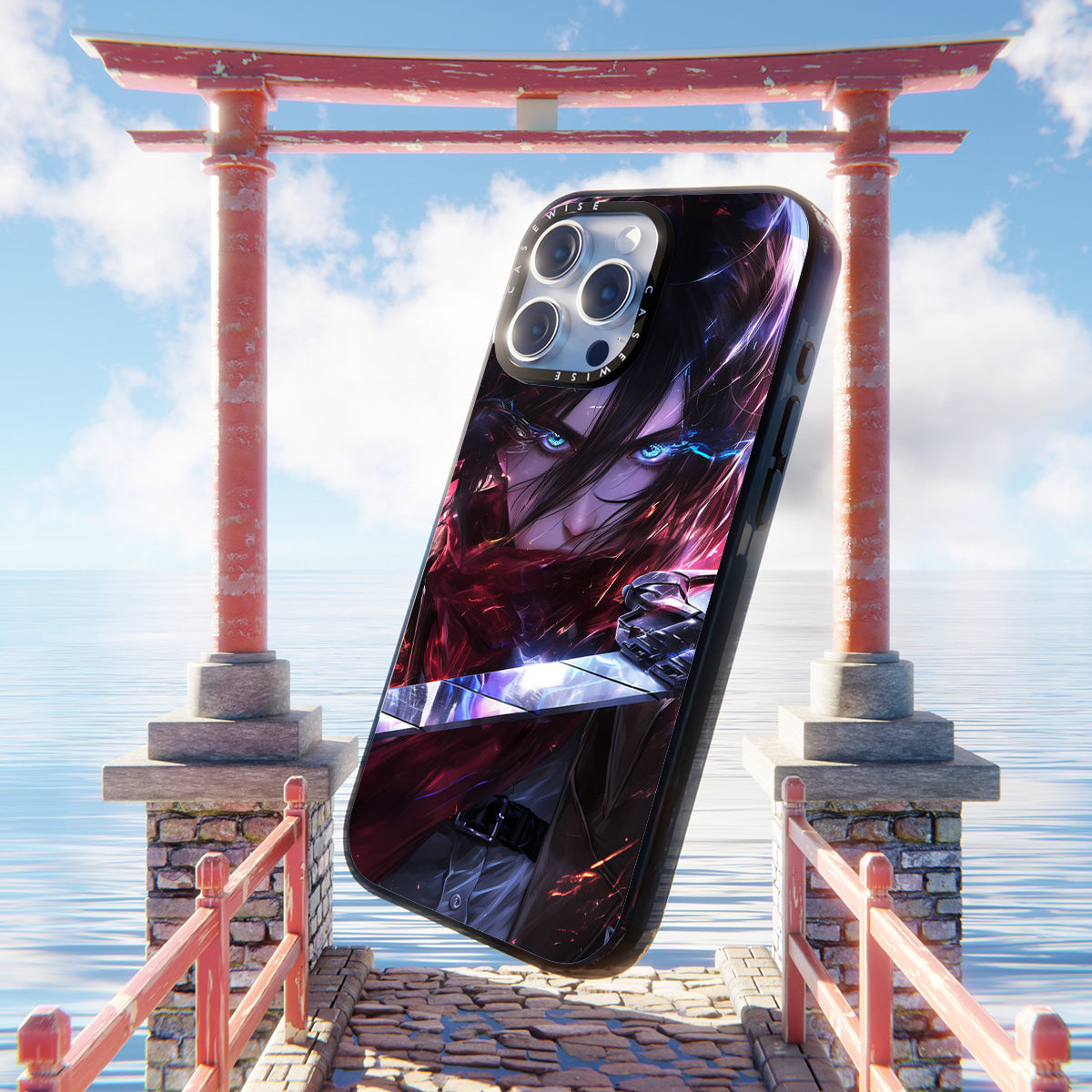 CASEWISE
CASEWISE