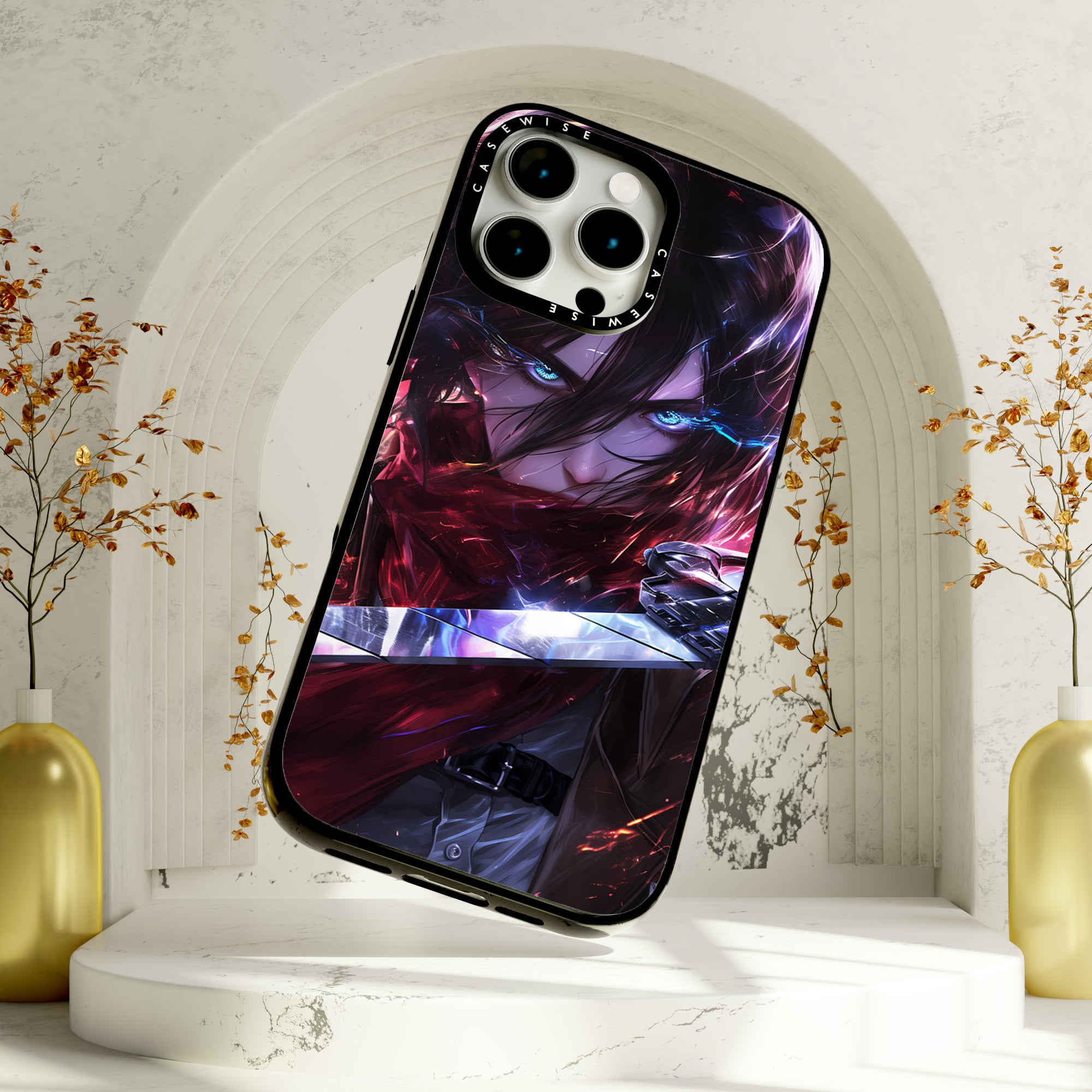 CASEWISE
CASEWISE