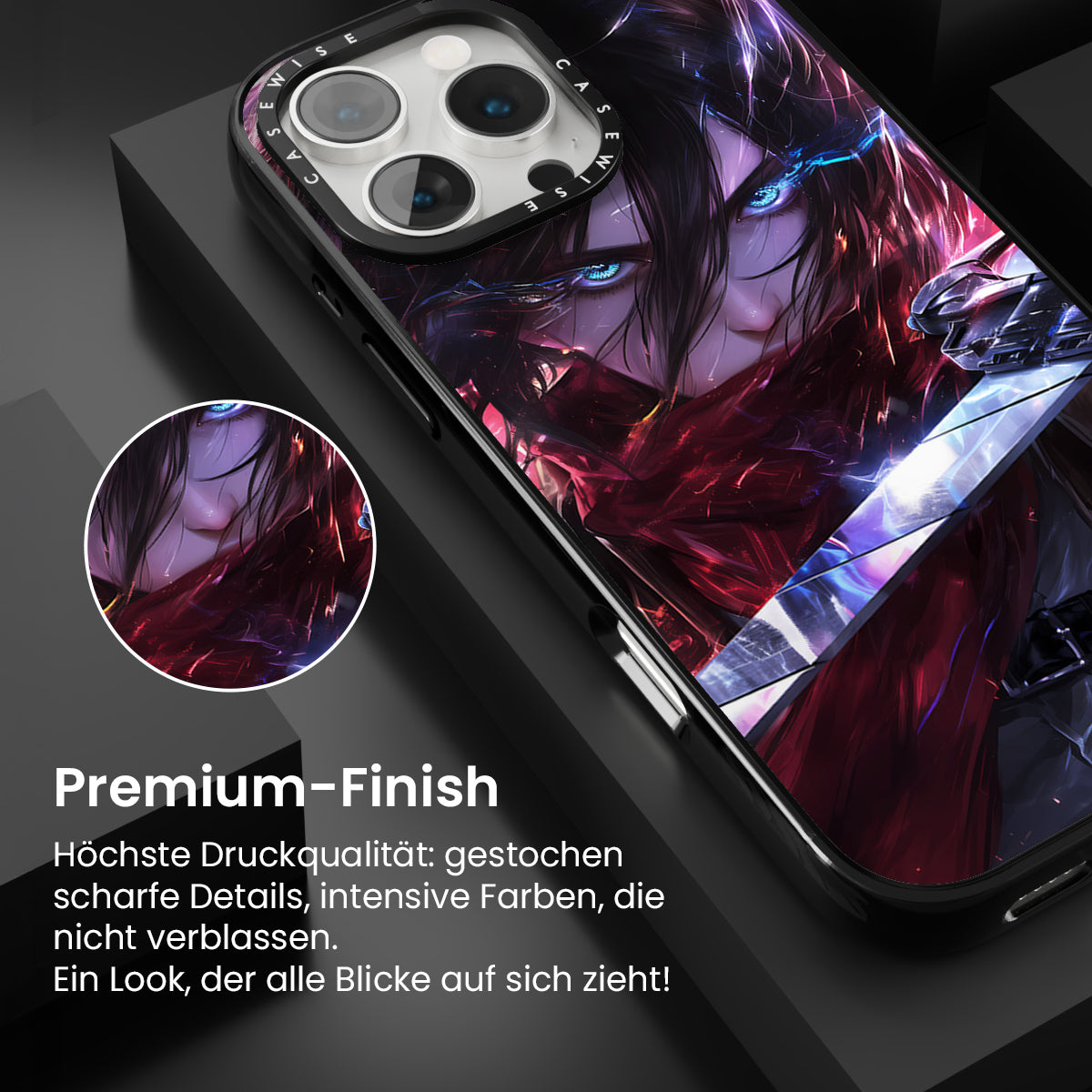 CASEWISE CASEWISE

Premium-Finish

Höchste Druckqualität: gestochen scharfe Details, intensive Farben, die nicht verblassen.
Ein Look, der alle Blicke auf sich zieht!