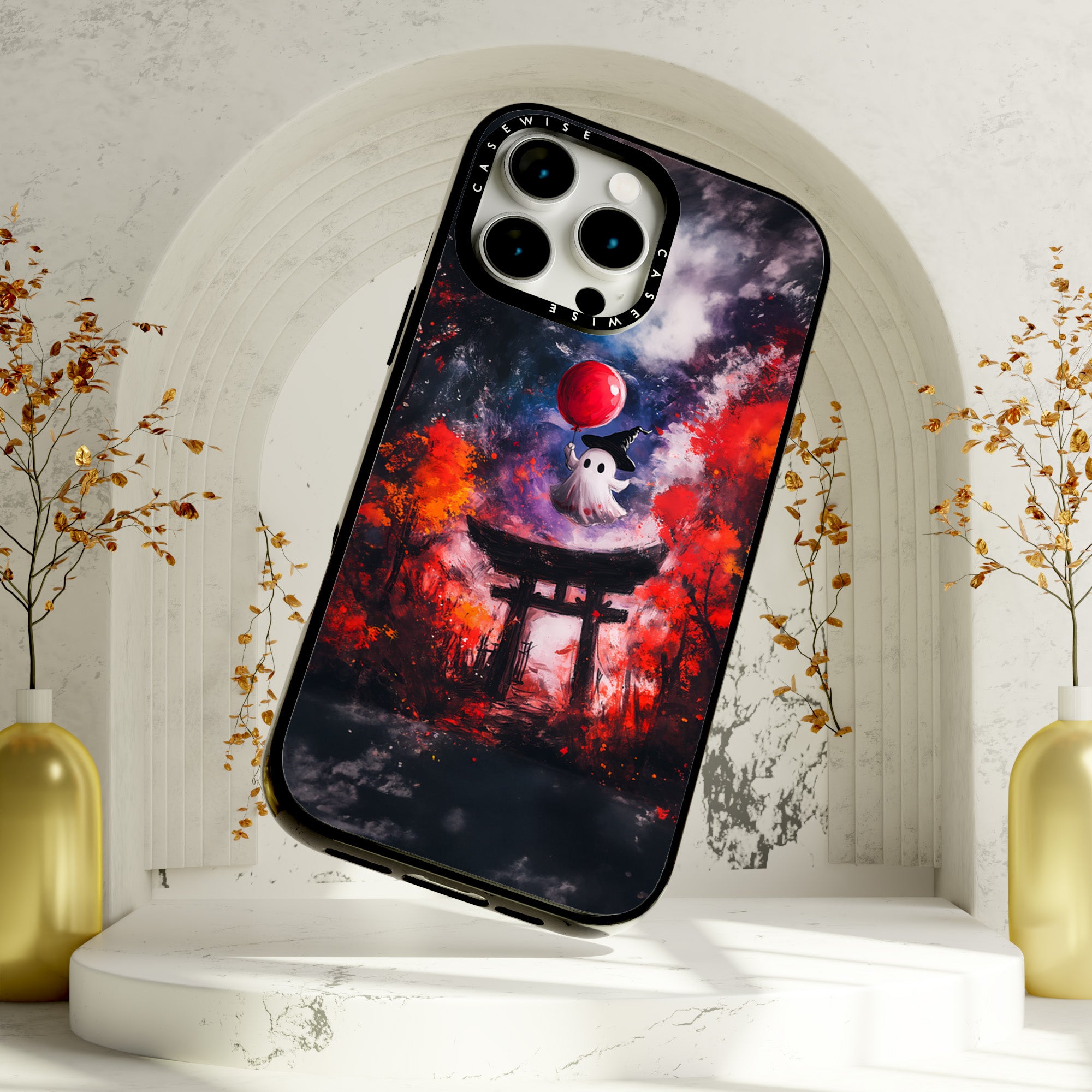 CASEWISE CASEWISE