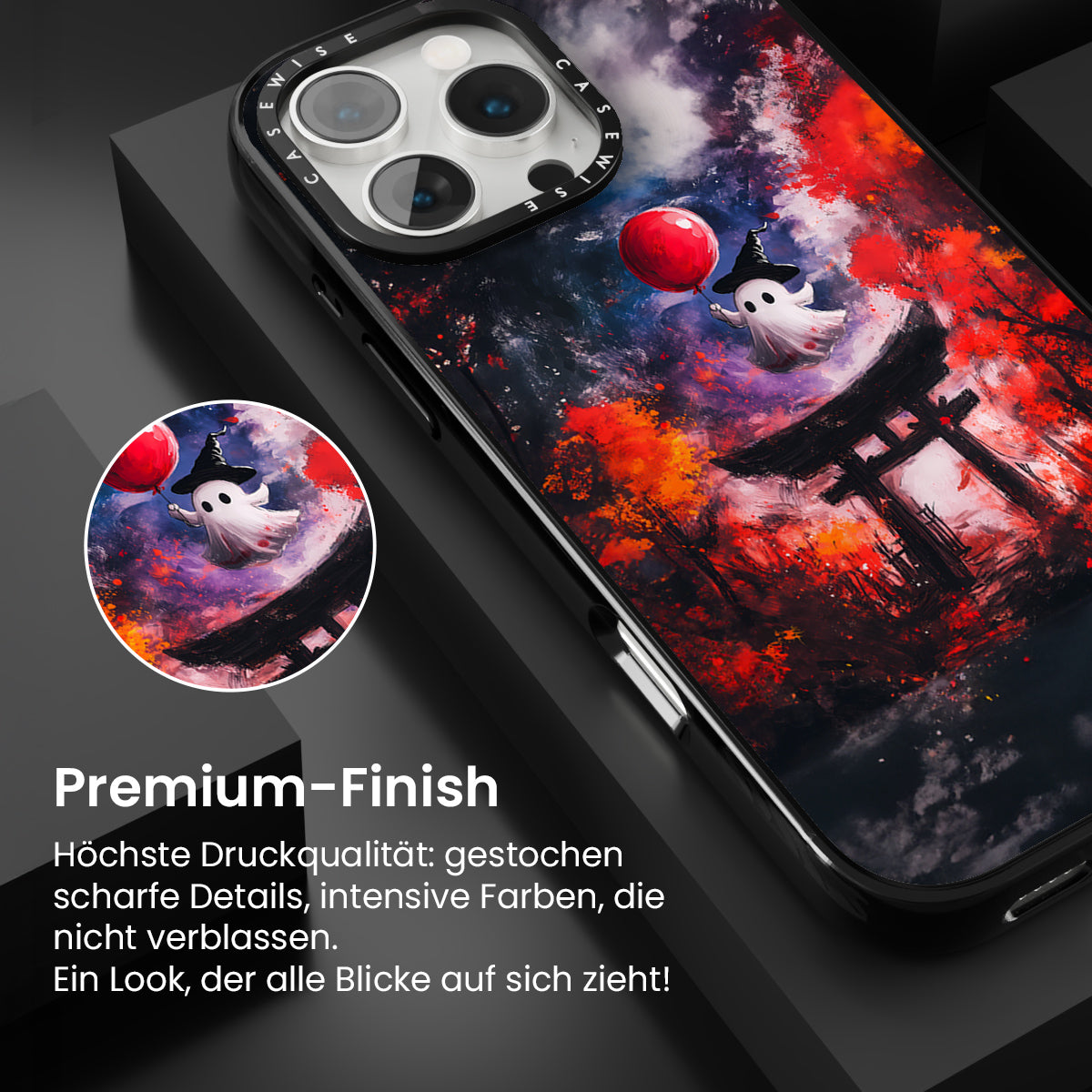 CASEWISE CASEWISE

Premium-Finish

Höchste Druckqualität: gestochen scharfe Details, intensive Farben, die nicht verblassen.
Ein Look, der alle Blicke auf sich zieht!