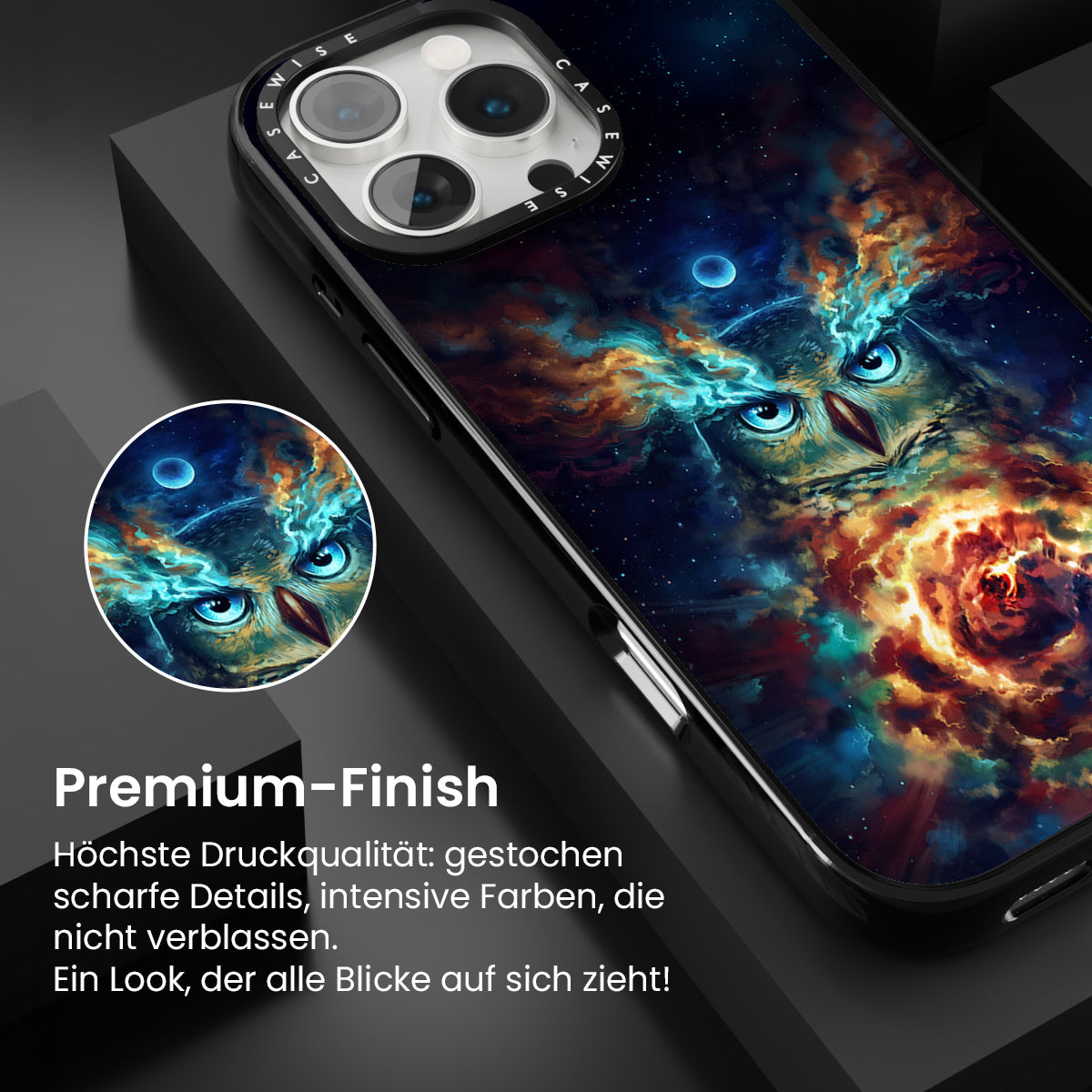 CASEWISE CASEWISE

Premium-Finish

Höchste Druckqualität: gestochen scharfe Details, intensive Farben, die nicht verblassen.
Ein Look, der alle Blicke auf sich zieht!