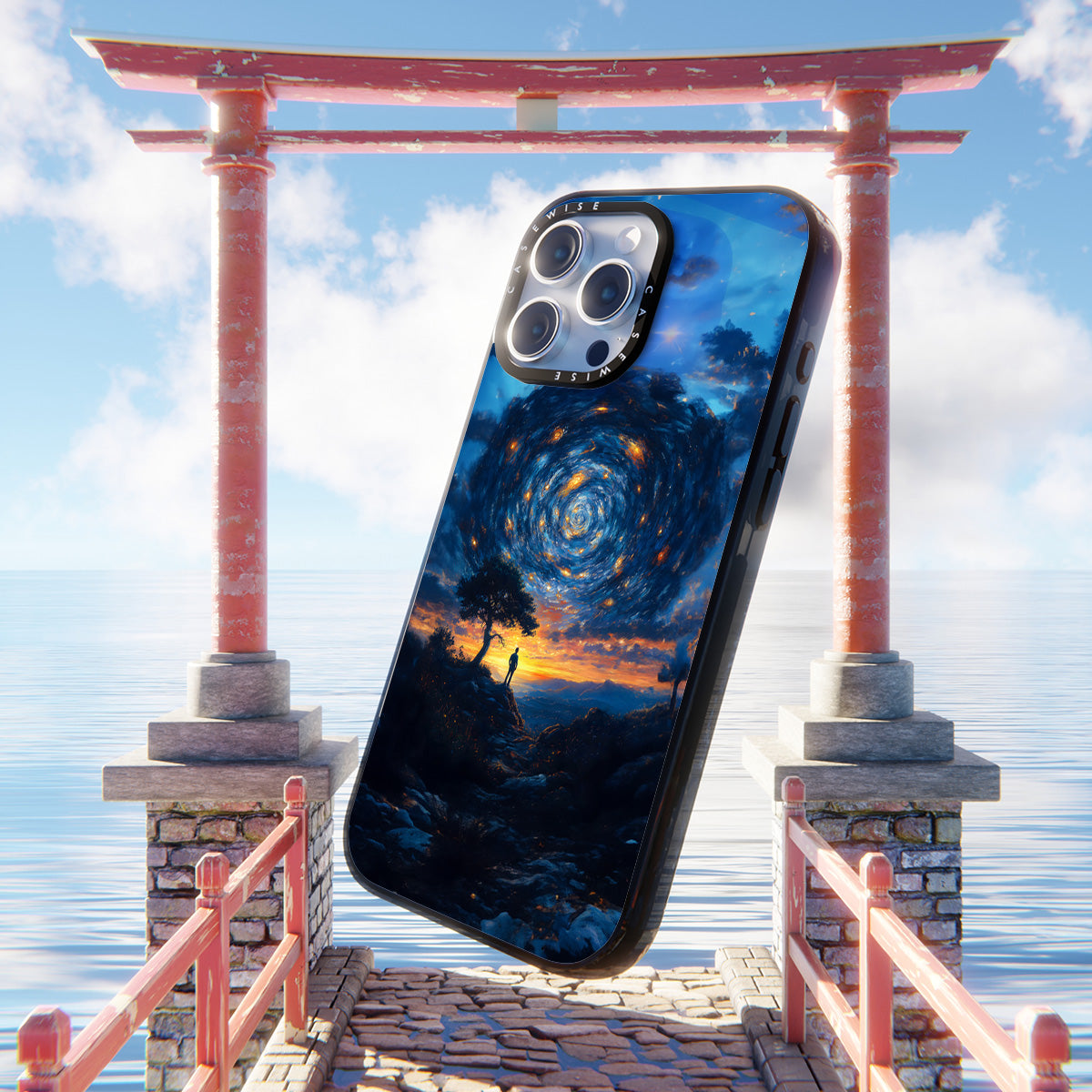 CASEWISE CASEWISE