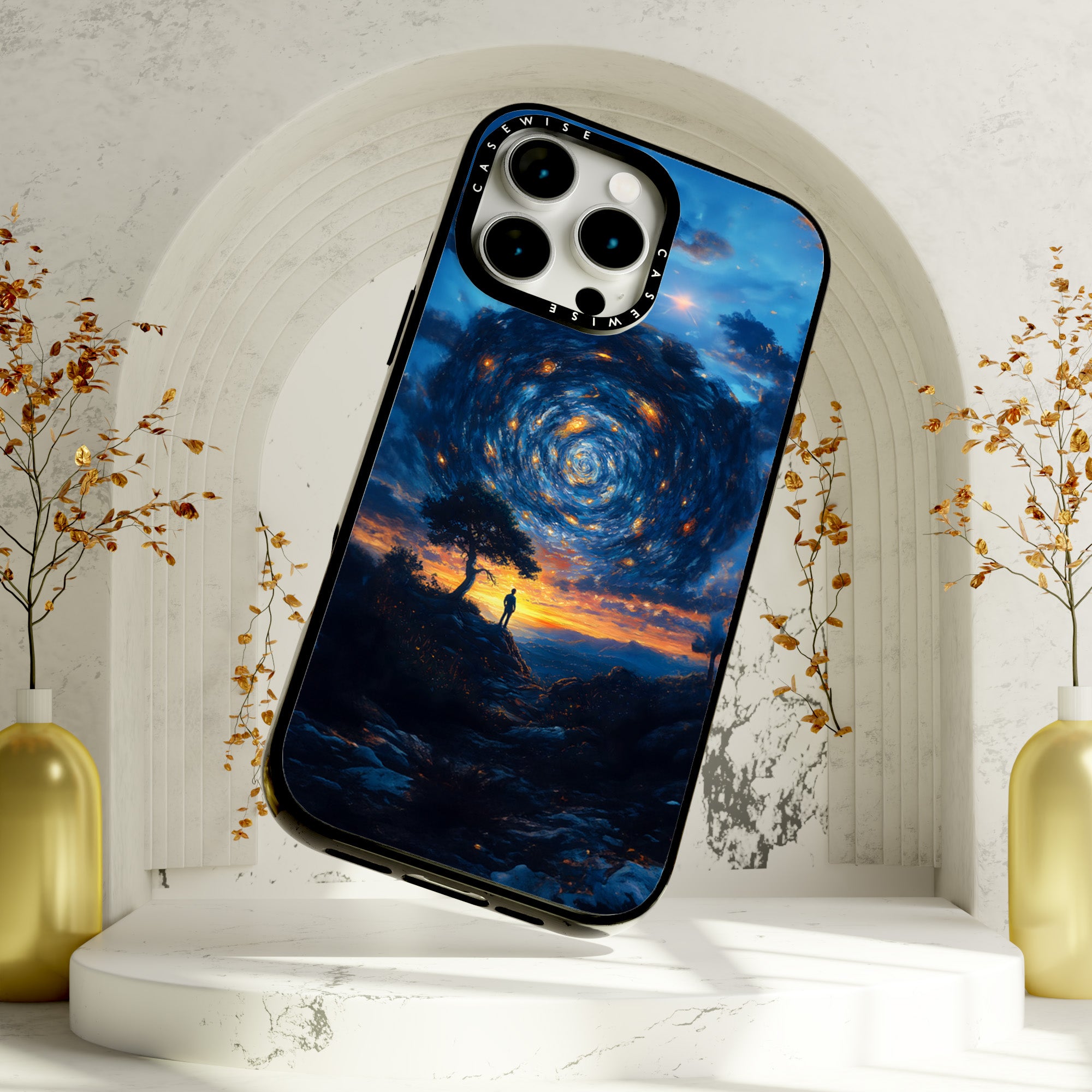 CASEWISE
CASEWISE