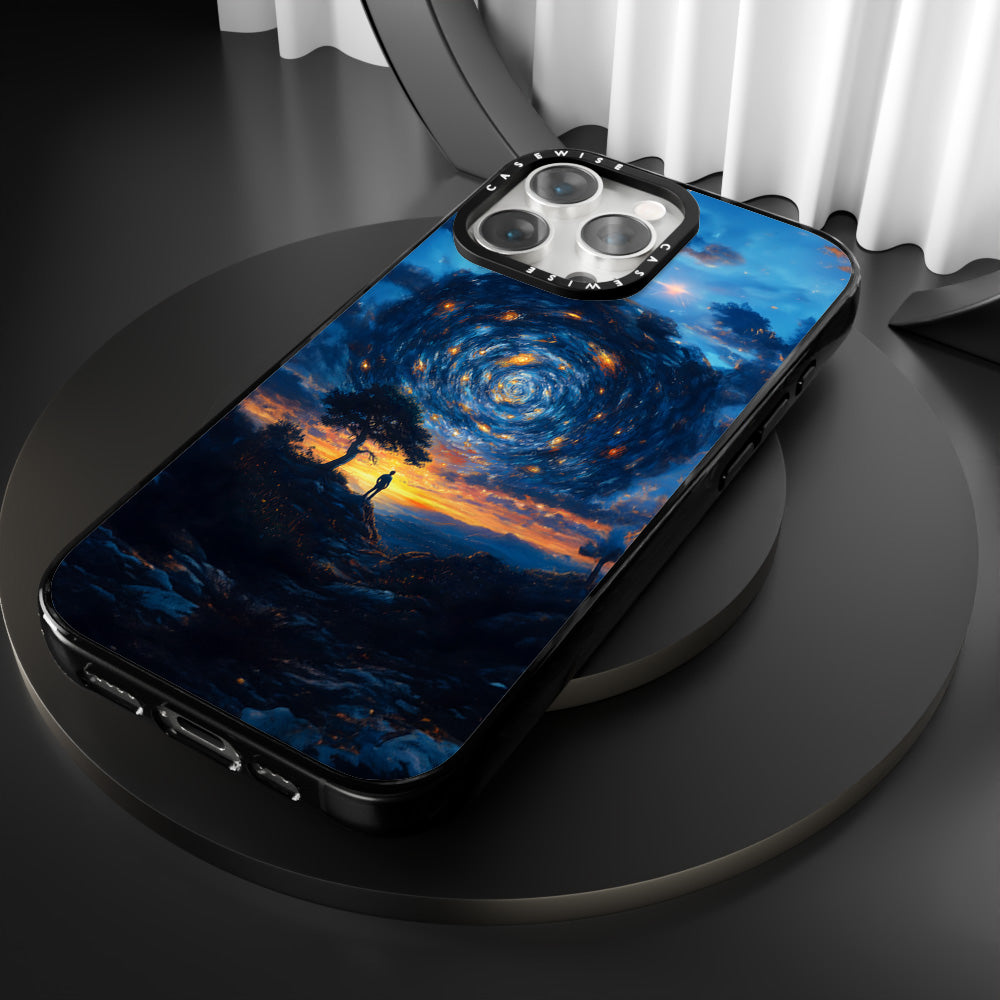 CASEWISE
CASEWISE