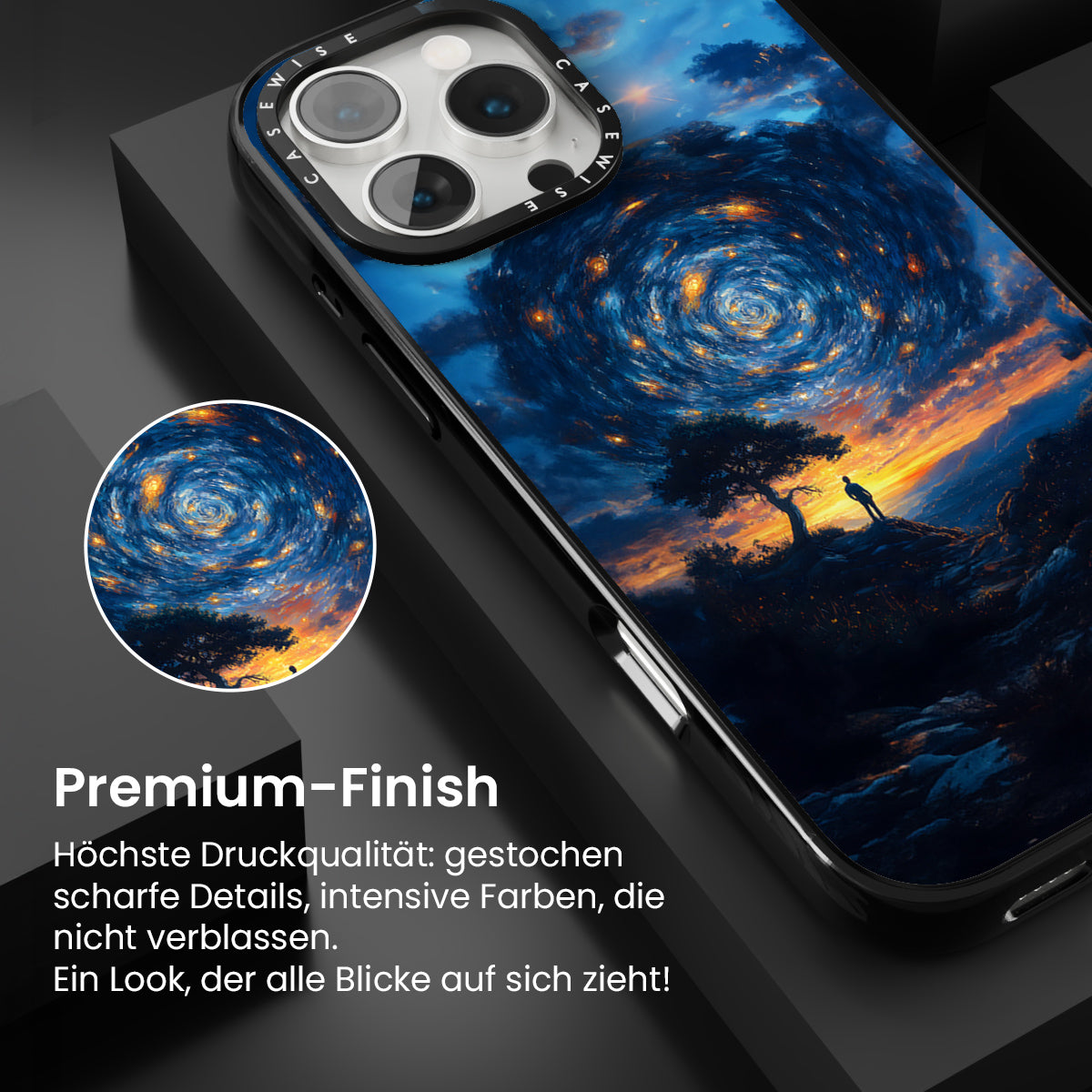 CASEWISE CASEWISE

Premium-Finish

Höchste Druckqualität: gestochen scharfe Details, intensive Farben, die nicht verblassen.
Ein Look, der alle Blicke auf sich zieht!