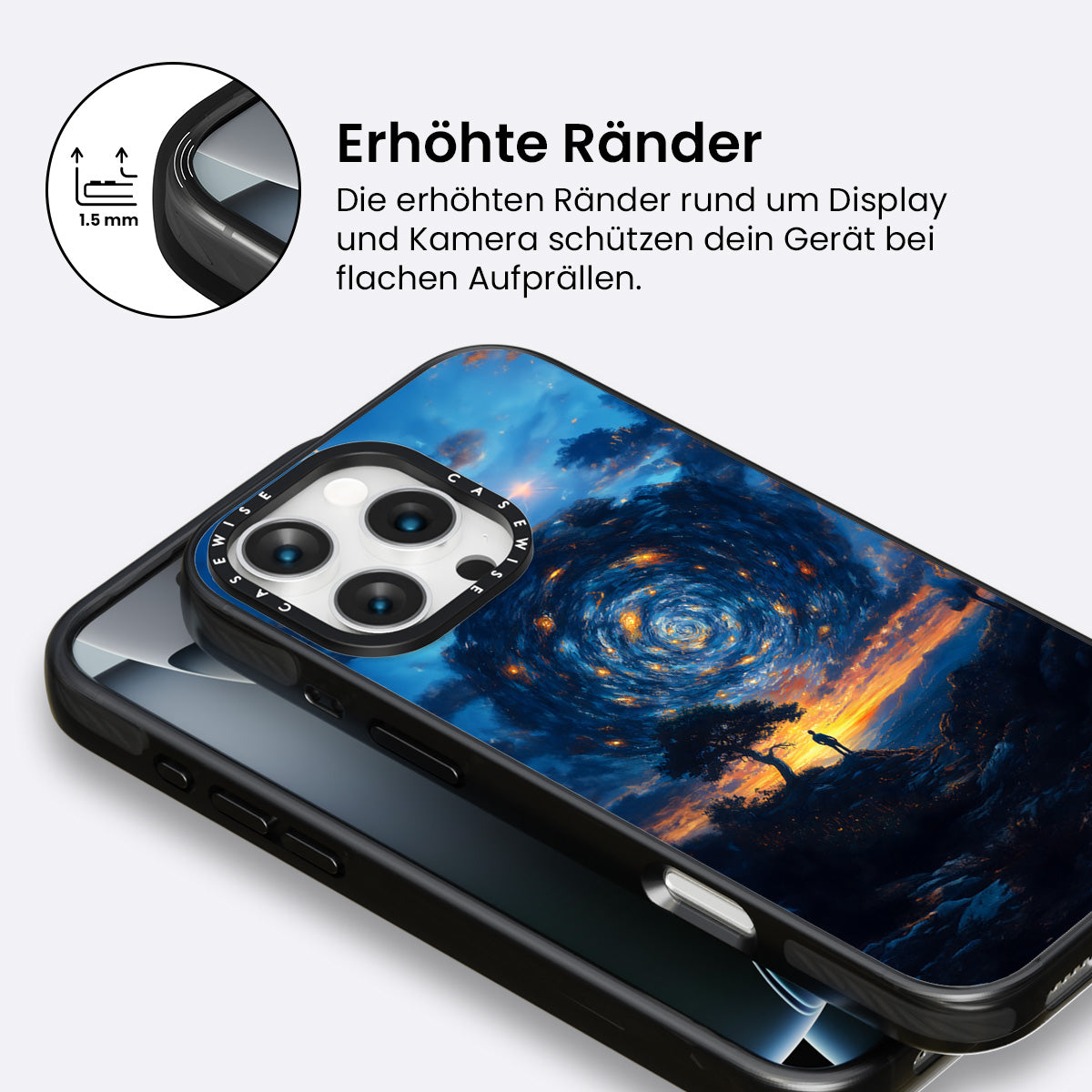 1.5 mm

Erhöhte Ränder

Die erhöhten Ränder rund um Display und Kamera schützen dein Gerät bei flachen Aufprällen.

CASEWISE CASEWISE