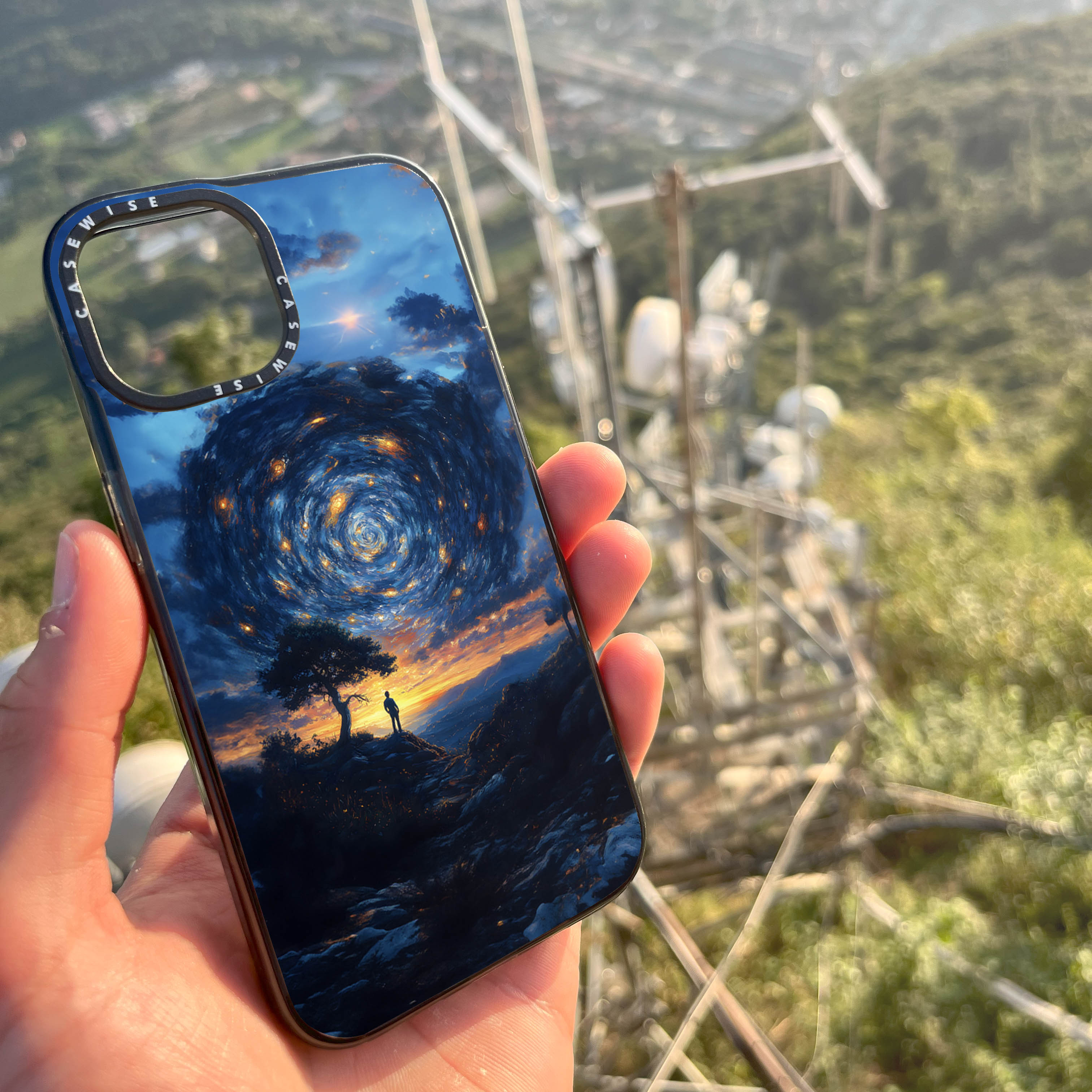 CASEWISE CASEWISE