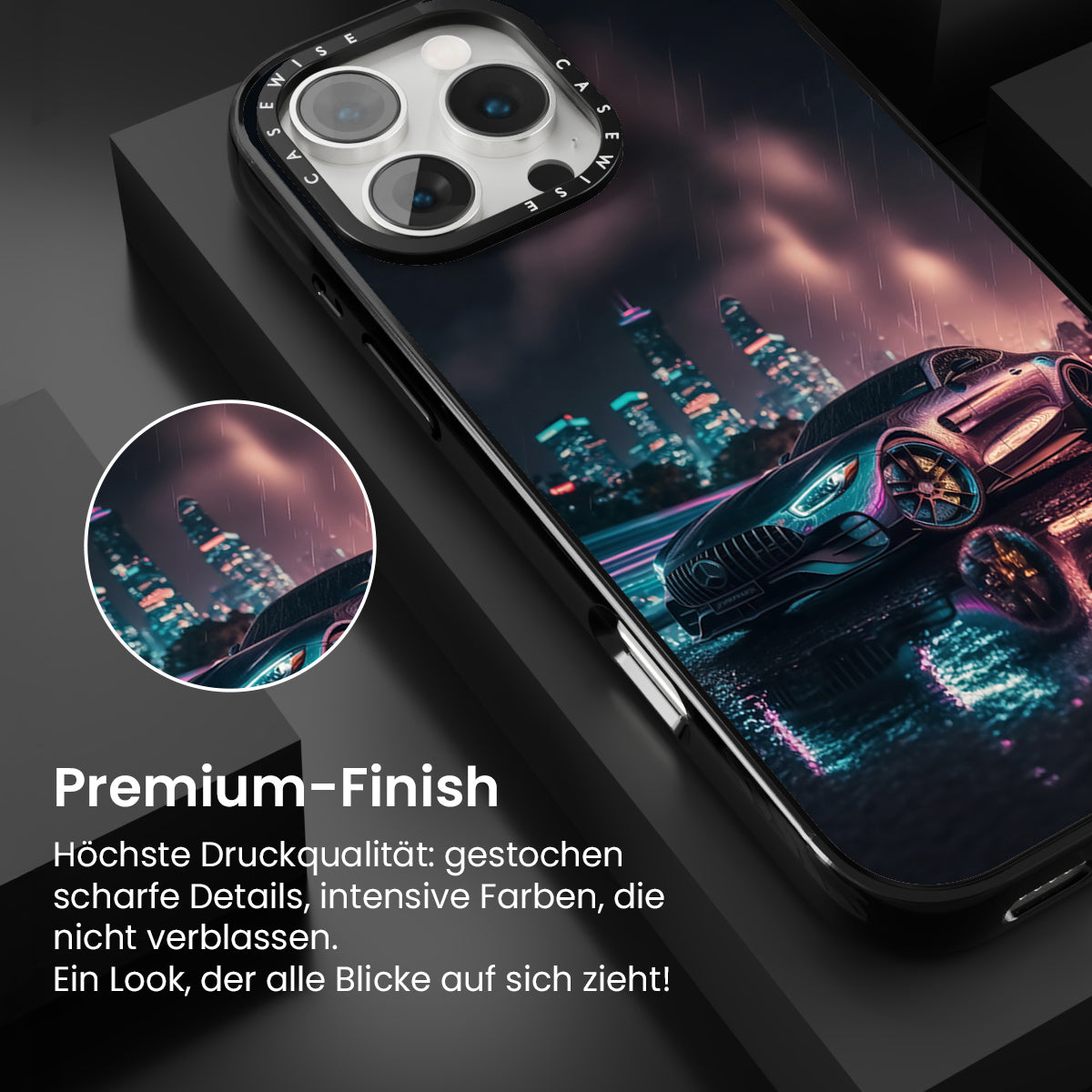 CASEWISE CASEWISE

Premium-Finish

Höchste Druckqualität: gestochen scharfe Details, intensive Farben, die nicht verblassen.
Ein Look, der alle Blicke auf sich zieht!