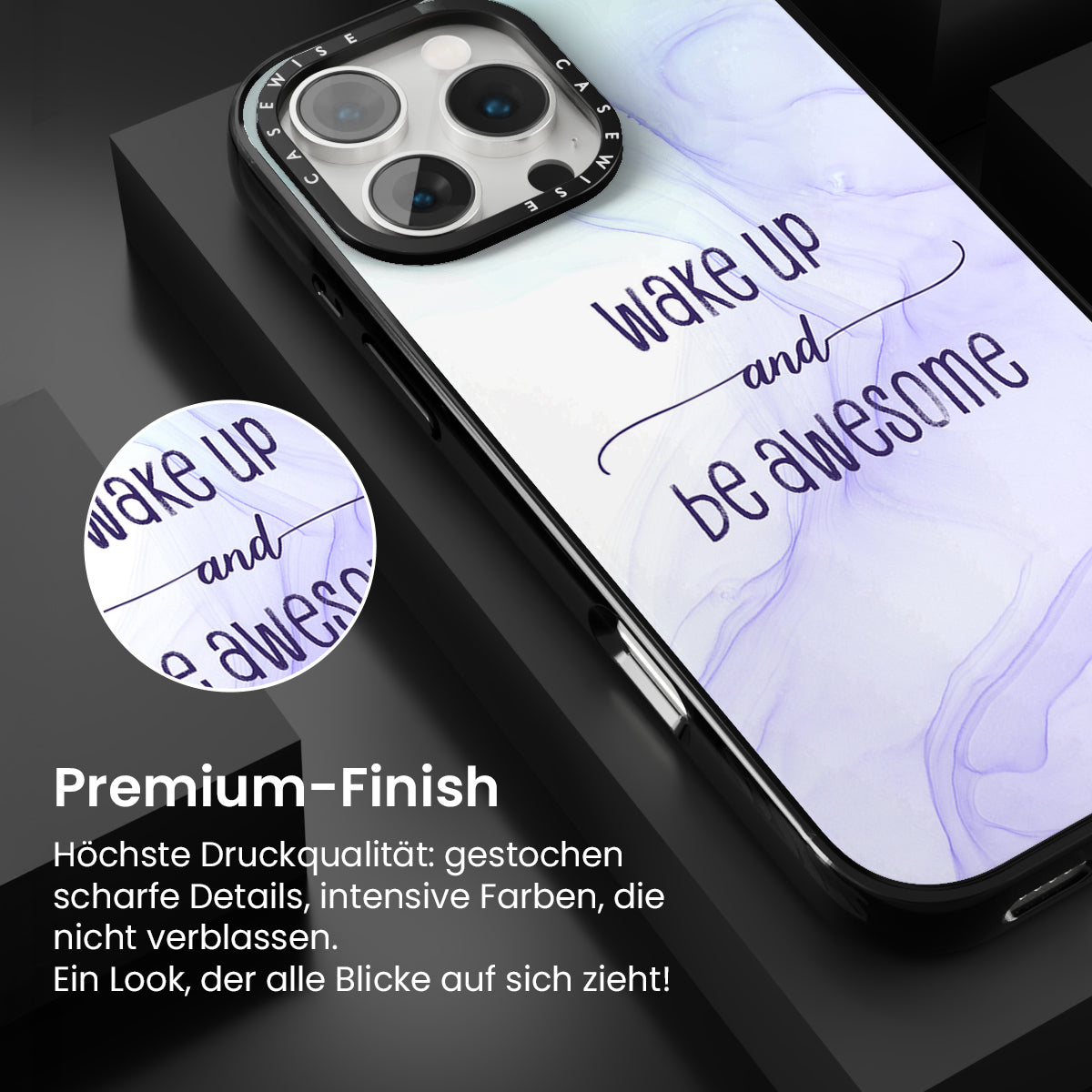 CASEWISE CASEWISE

wake up
and
be awesome

wake up
and
be awesome

Premium-Finish

Höchste Druckqualität: gestochen scharfe Details, intensive Farben, die nicht verblassen.
Ein Look, der alle Blicke auf sich zieht!