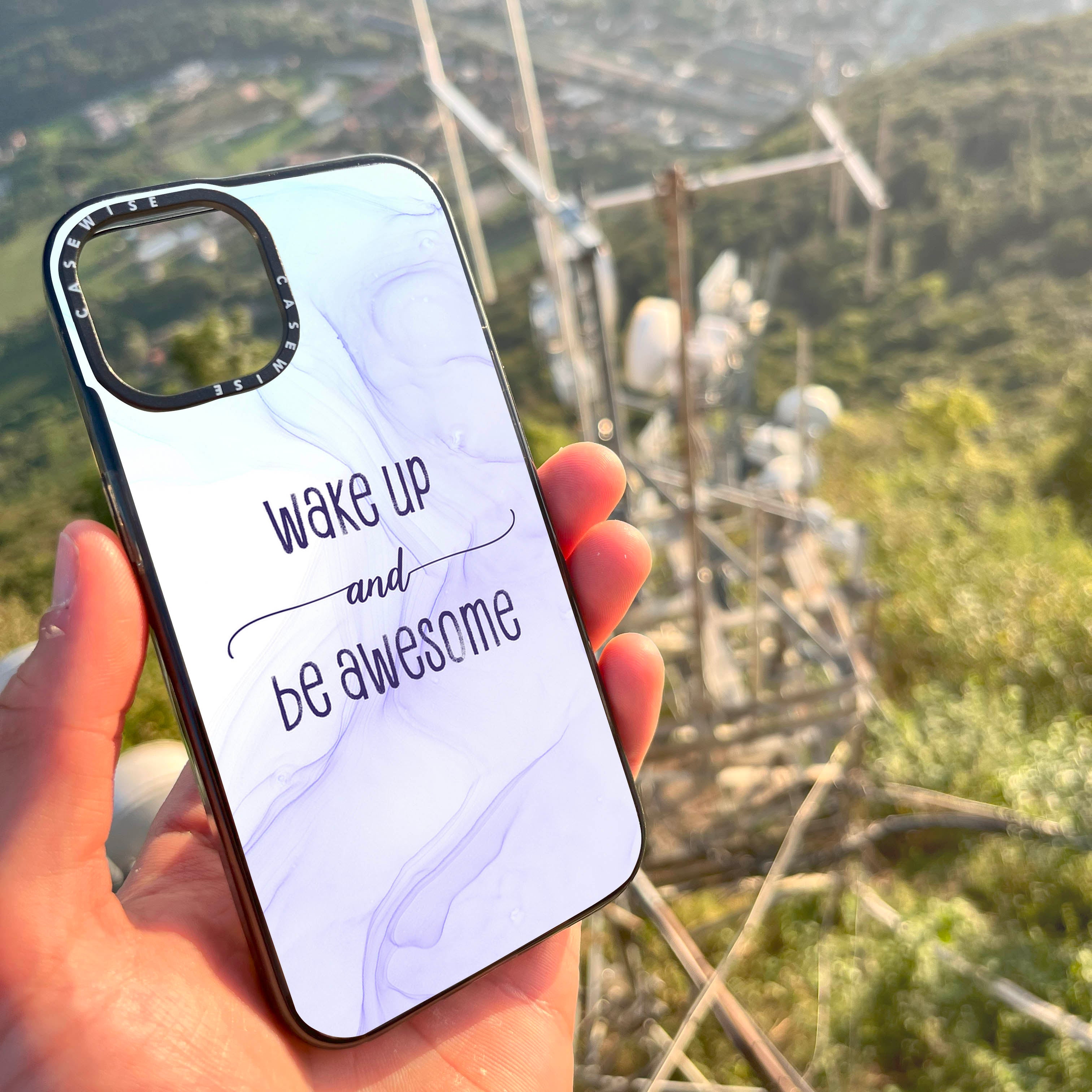 CASEWISE
CASEWISE

wake up
and
be awesome